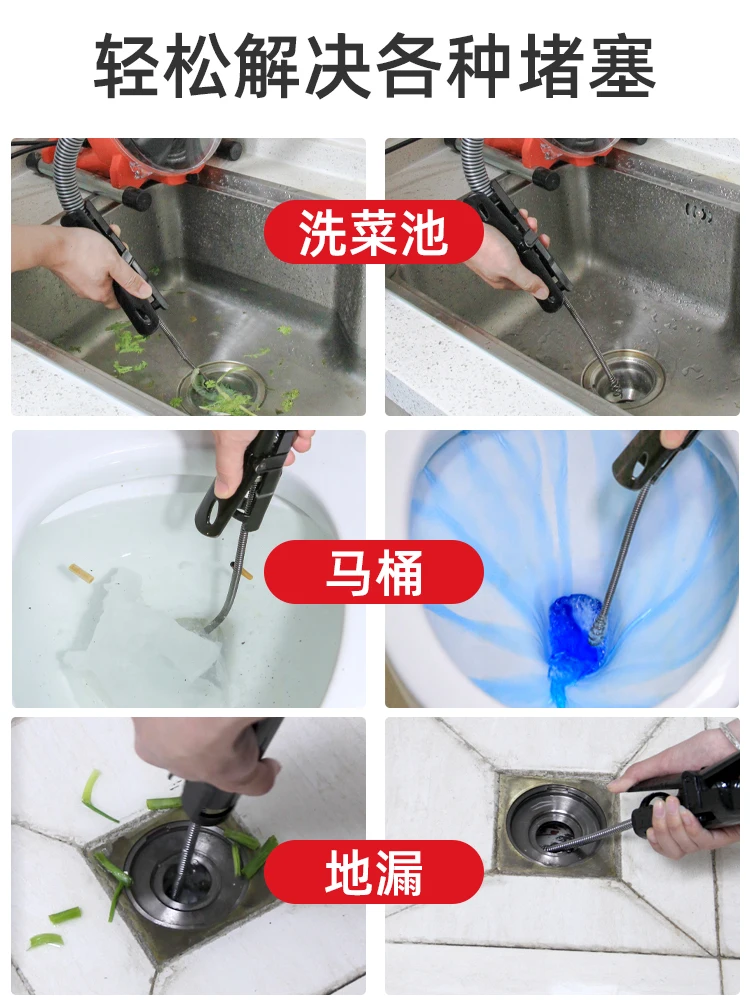 轻松解决各种堵塞

洗菜池

马桶

地漏