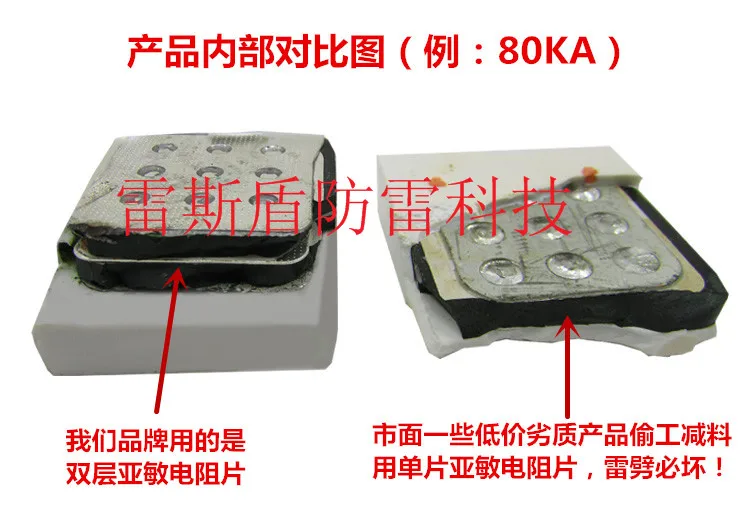 产品内部对比图（例：80KA）

雷斯盾防雷科技

我们品牌用的是双层亚敏电阻片

市面一些低价劣质产品偷工减料用单片亚敏电阻片，雷劈必坏！