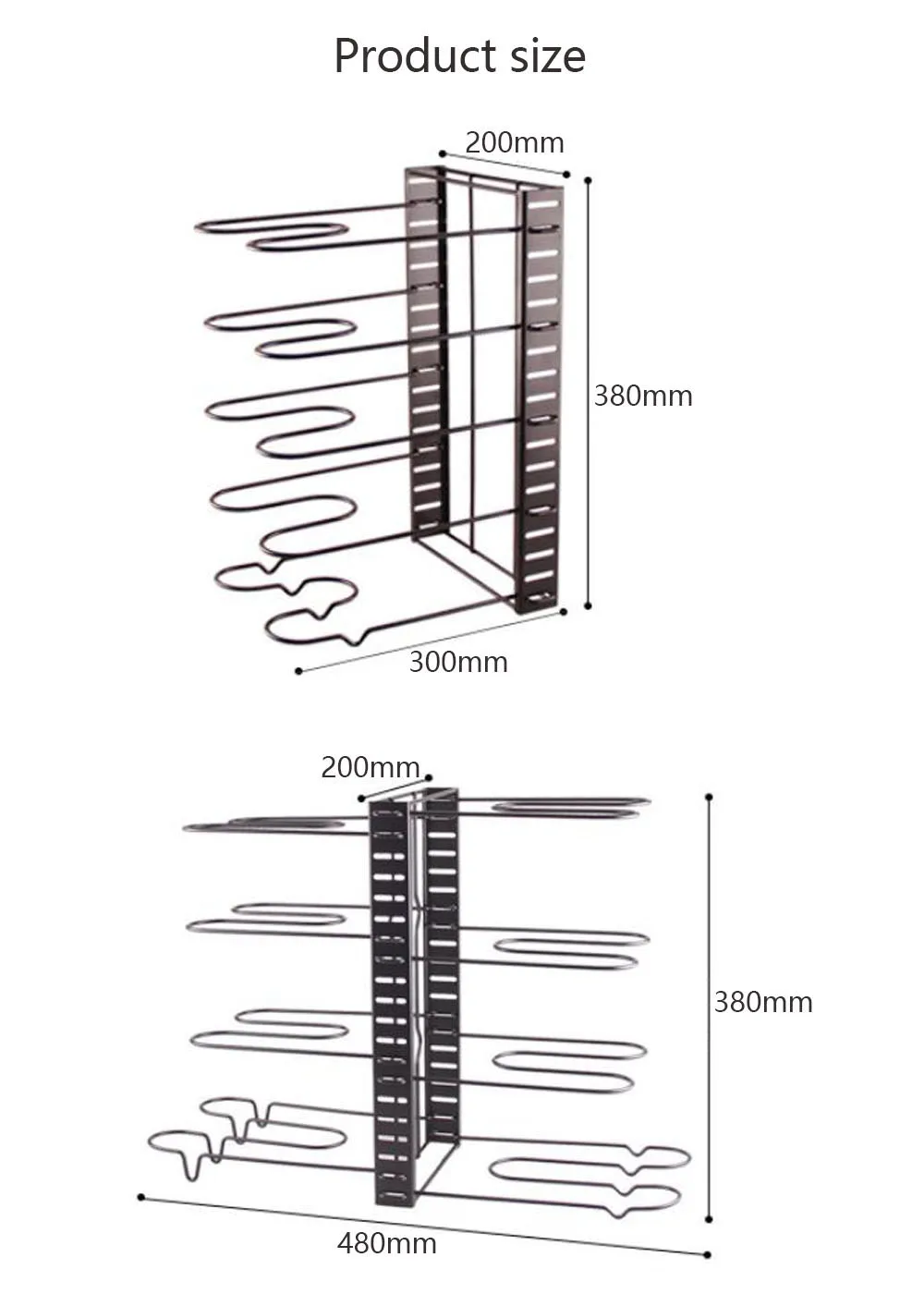 Product size

200mm

380mm

300mm

200mm

380mm

480mm