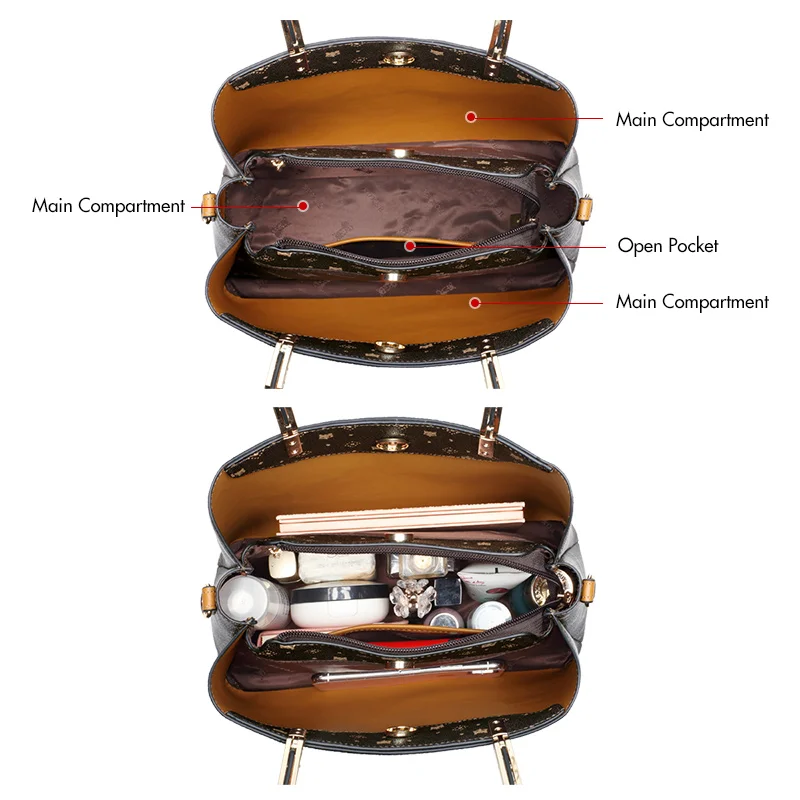 Main Compartment

Main Compartment

Open Pocket

Main Compartment