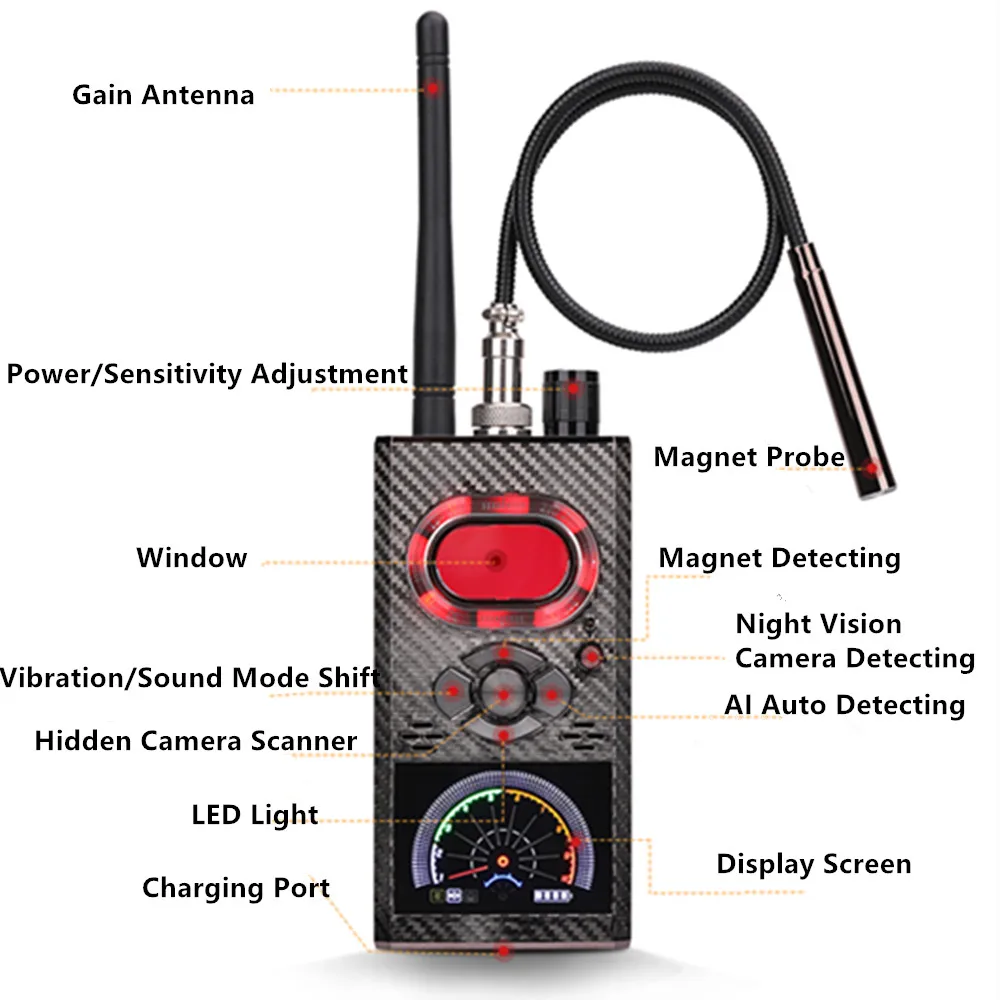 Gain Antenna

Power/Sensitivity Adjustment

Magnet Probe

Window

Magnet Detecting

Night Vision Camera Detecting

Vibration/Sound Mode Shift

AI Auto Detecting

Hidden Camera Scanner

LED Light

Display Screen

Charging Port