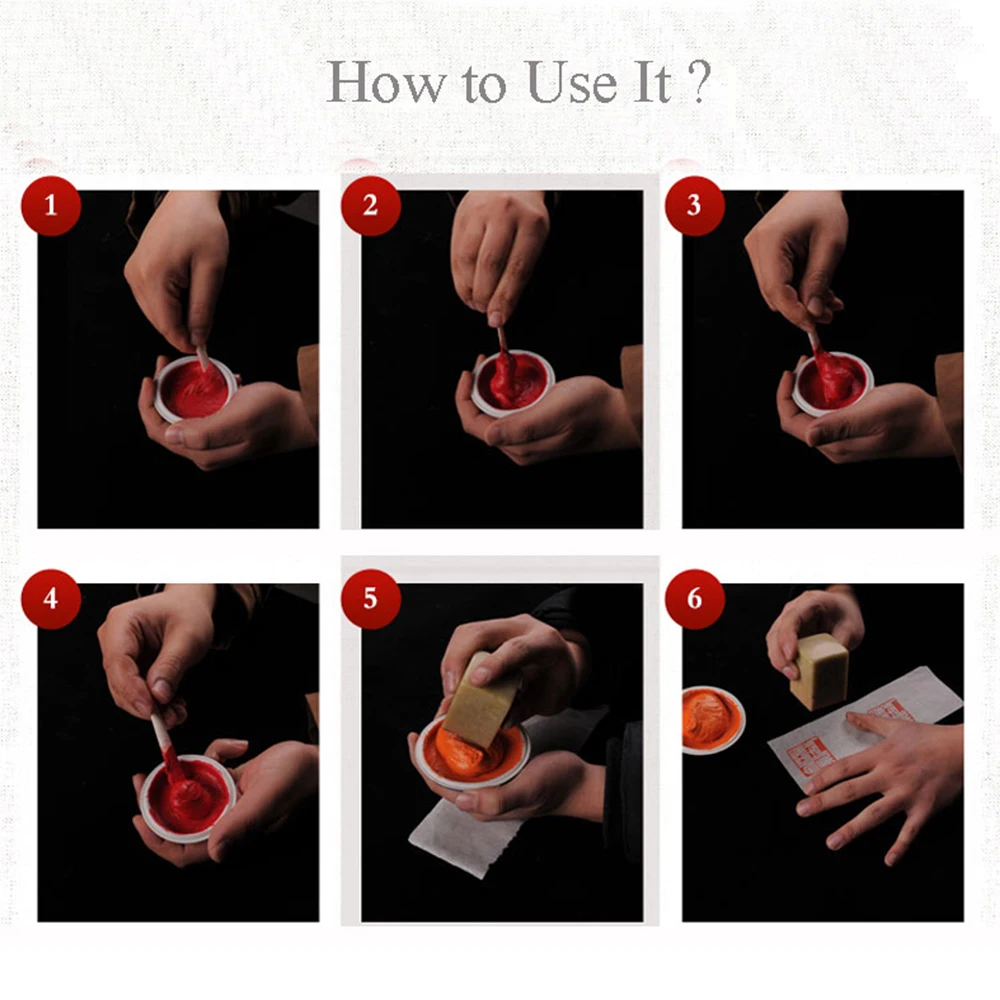 How to Use It ?

1

2

3

4

5

6