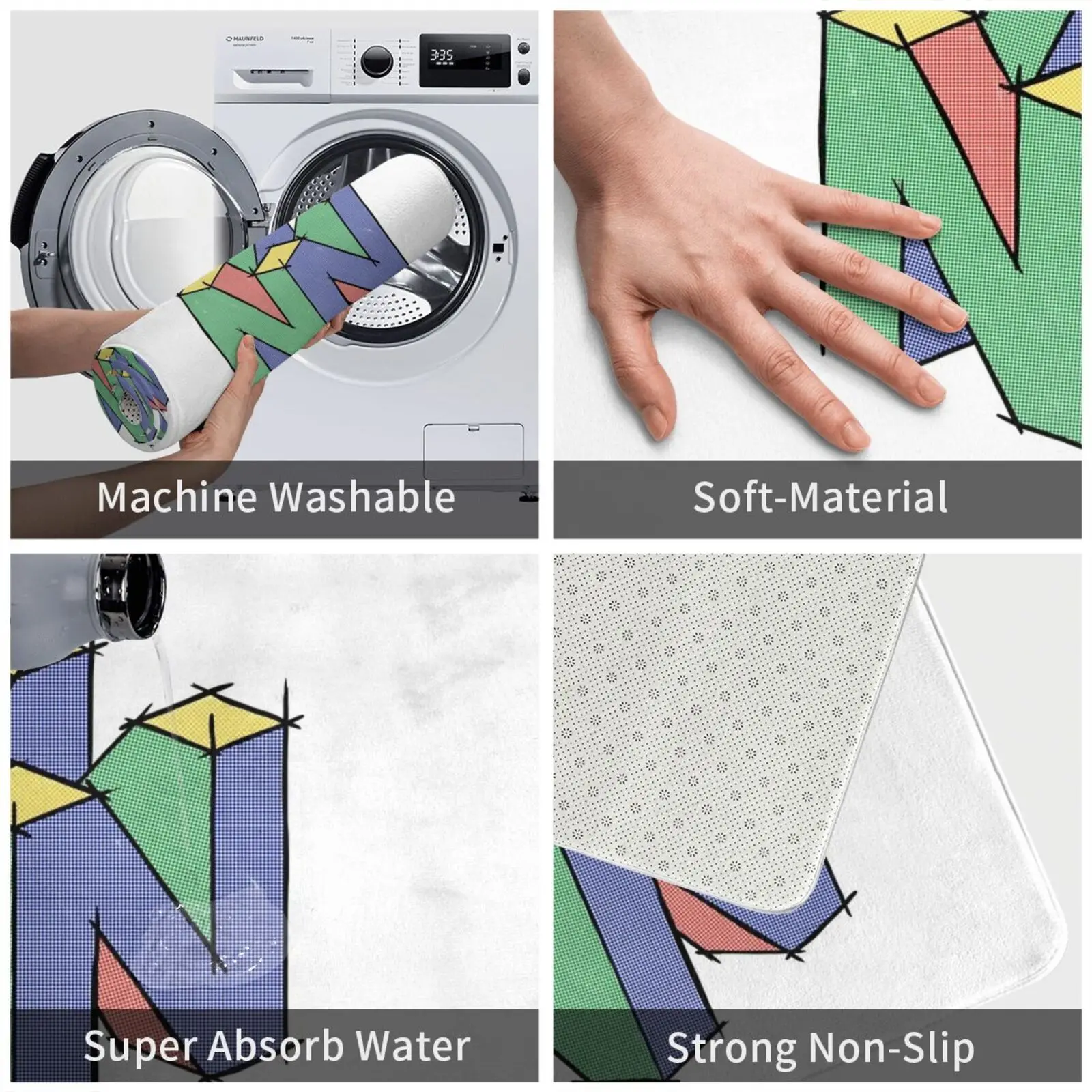 MAUNFELD

3:35

Machine Washable

Soft-Material

Super Absorb Water

Strong Non-Slip