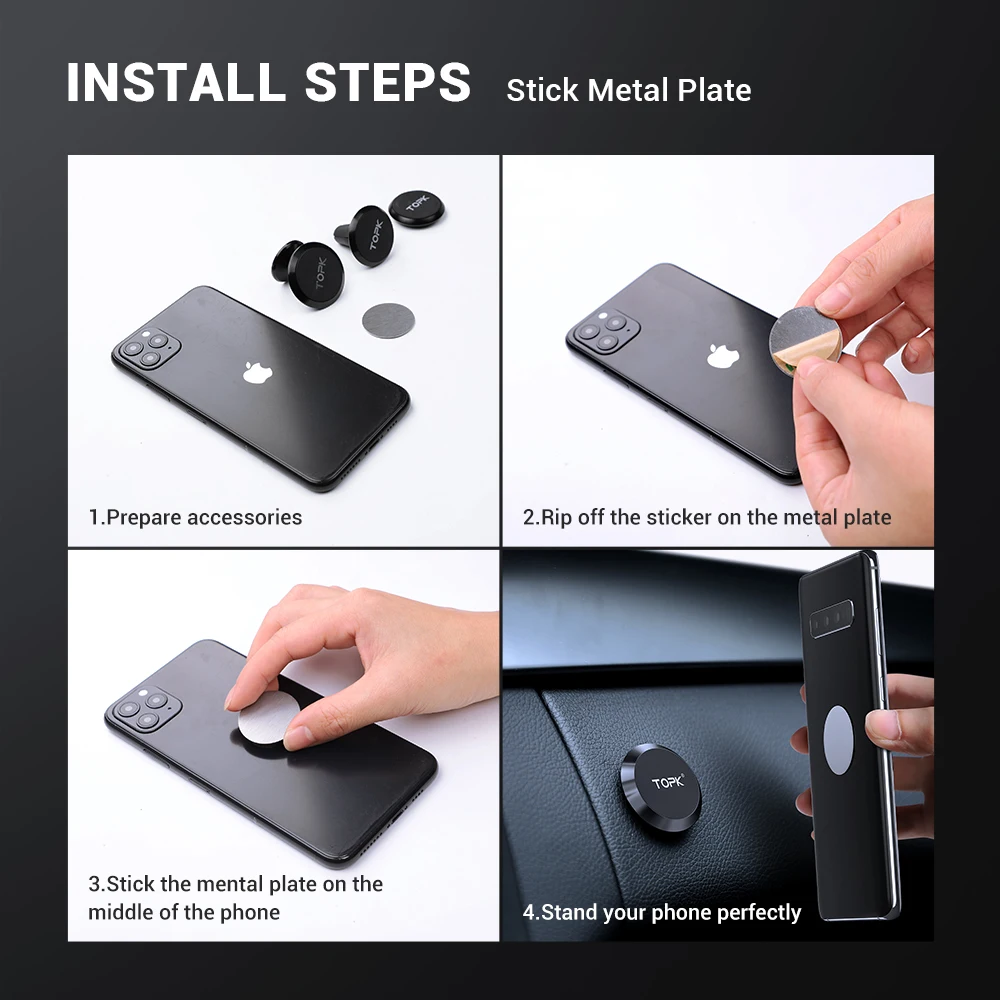 INSTALL STEPS Stick Metal Plate

TOPK

TOPK

TOPK

1.Prepare accessories

2.Rip off the sticker on the metal plate

3.Stick the mental plate on the middle of the phone

TOPK

4.Stand your phone perfectly