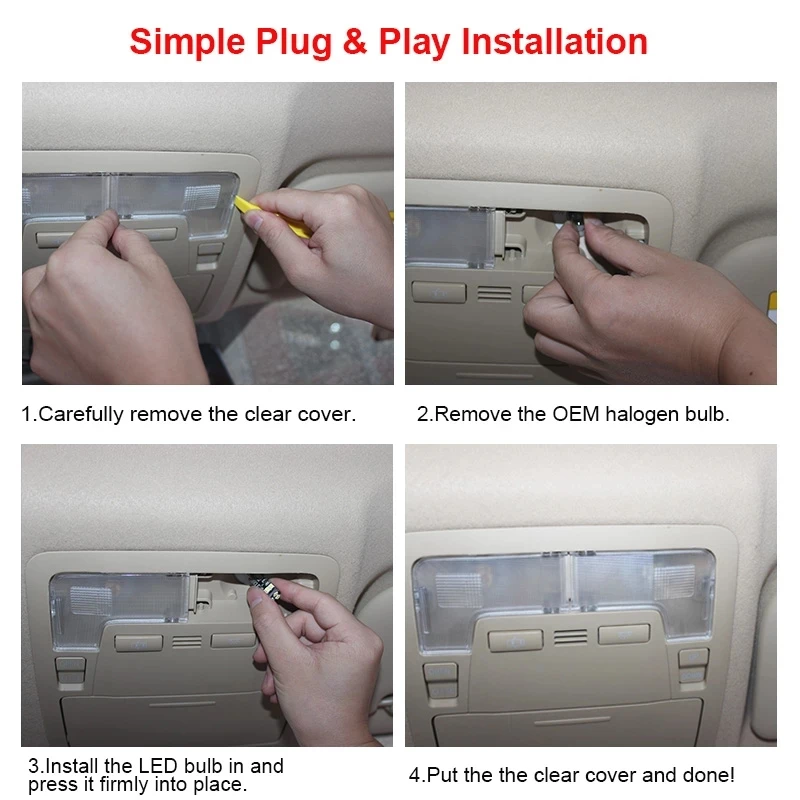 Simple Plug & Play Installation

1.Carefully remove the clear cover.

2.Remove the OEM halogen bulb.

3.Install the LED bulb in and press it firmly into place.

4.Put the the clear cover and done!