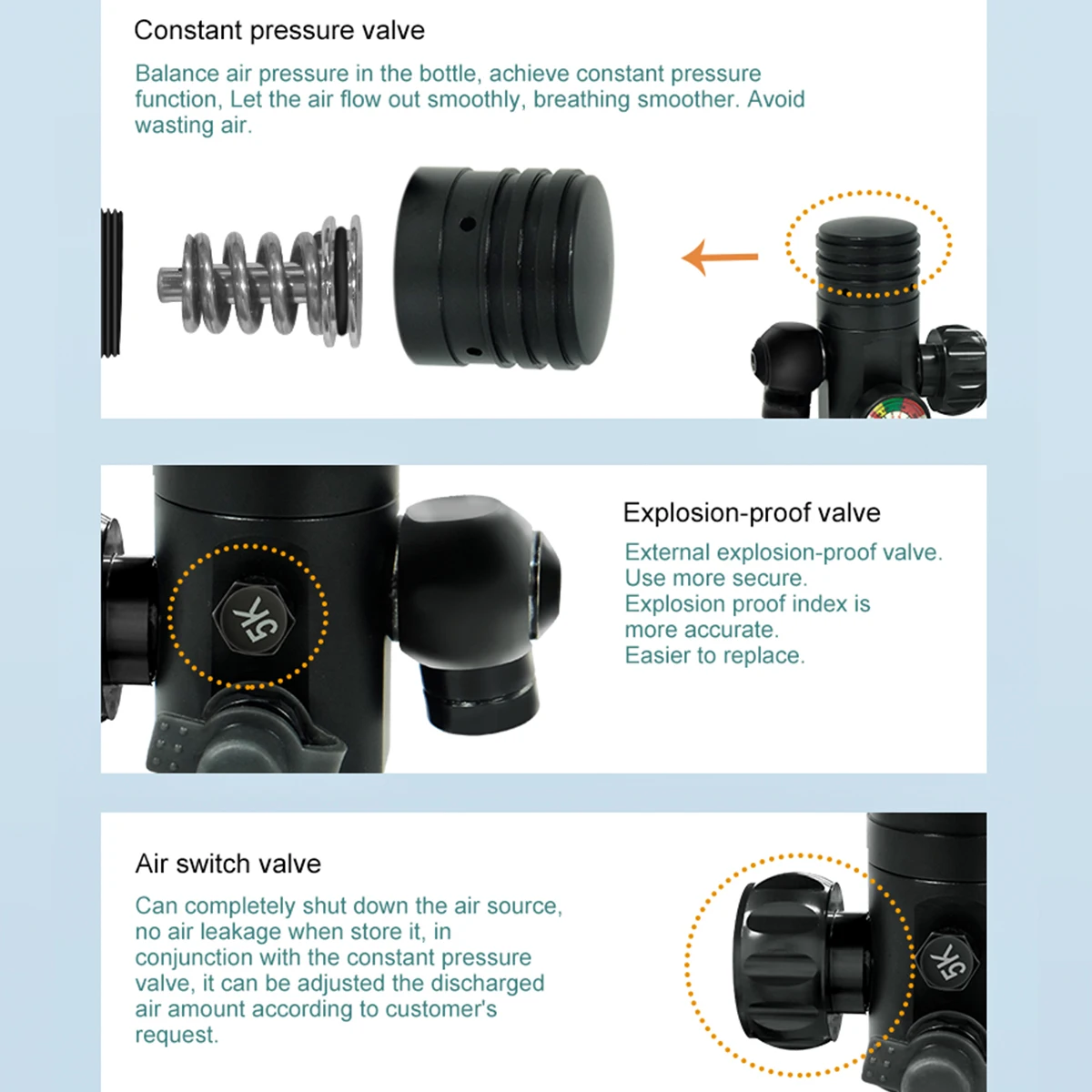 Constant pressure valve

Balance air pressure in the bottle, achieve constant pressure function, Let the air flow out smoothly, breathing smoother. Avoid wasting air.

5K

Explosion-proof valve

External explosion-proof valve.
Use more secure.
Explosion proof index is more accurate.
Easier to replace.

Air switch valve

Can completely shut down the air source, no air leakage when store it, in conjunction with the constant pressure valve, it can be adjusted the discharged air amount according to customer's request.

5K