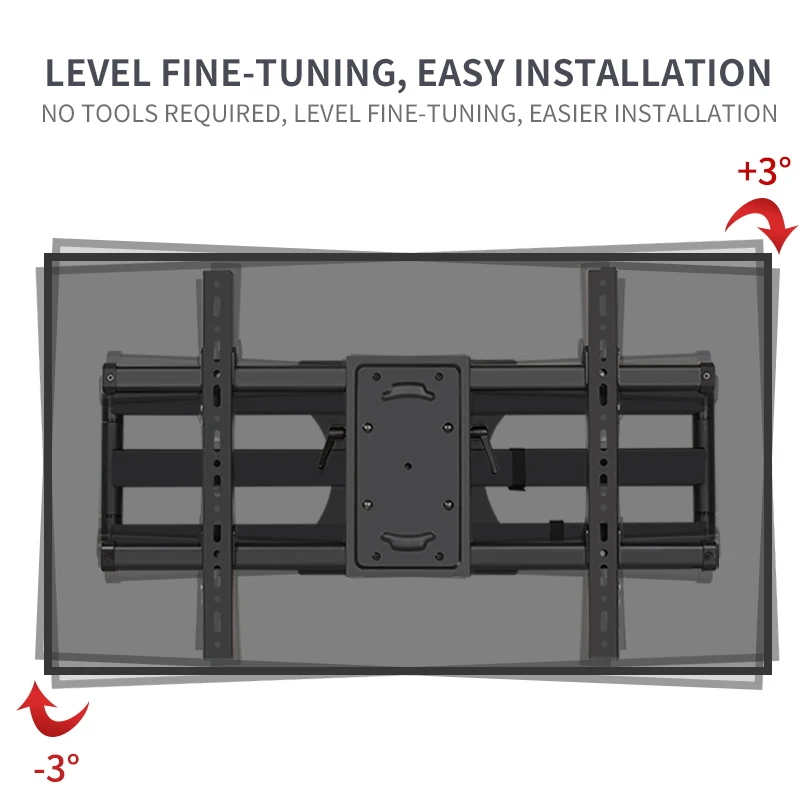 LEVEL FINE-TUNING, EASY INSTALLATION
NO TOOLS REQUIRED, LEVEL FINE-TUNING, EASIER INSTALLATION

+3°

-3°