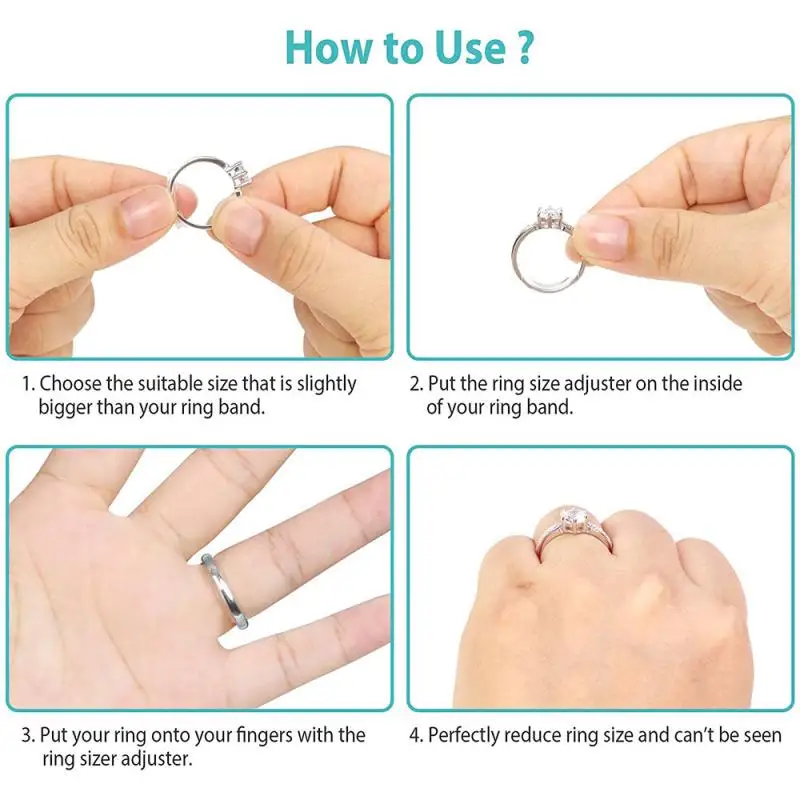 How to Use ?

1. Choose the suitable size that is slightly bigger than your ring band.

2. Put the ring size adjuster on the inside of your ring band.

3. Put your ring onto your fingers with the ring sizer adjuster.

4. Perfectly reduce ring size and can't be seen