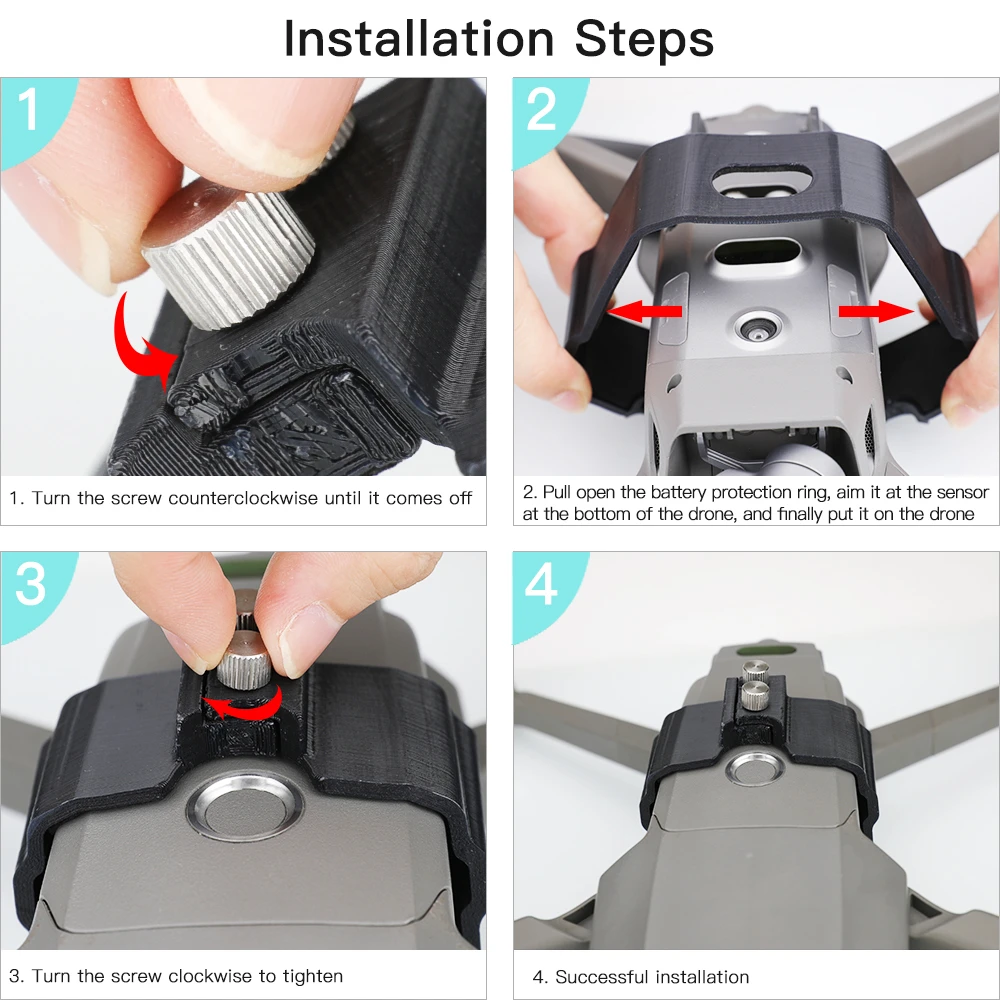 Installation Steps

1

1. Turn the screw counterclockwise until it comes off

2

2. Pull open the battery protection ring, aim it at the sensor at the bottom of the drone, and finally put it on the drone

3

3. Turn the screw clockwise to tighten

4

4. Successful installation