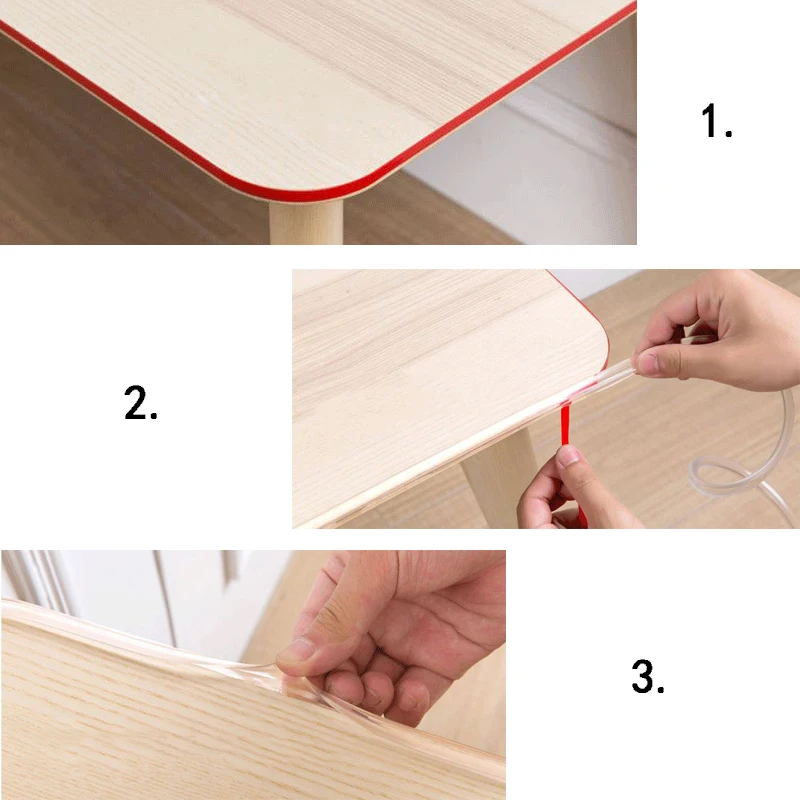 1.

2.

3.