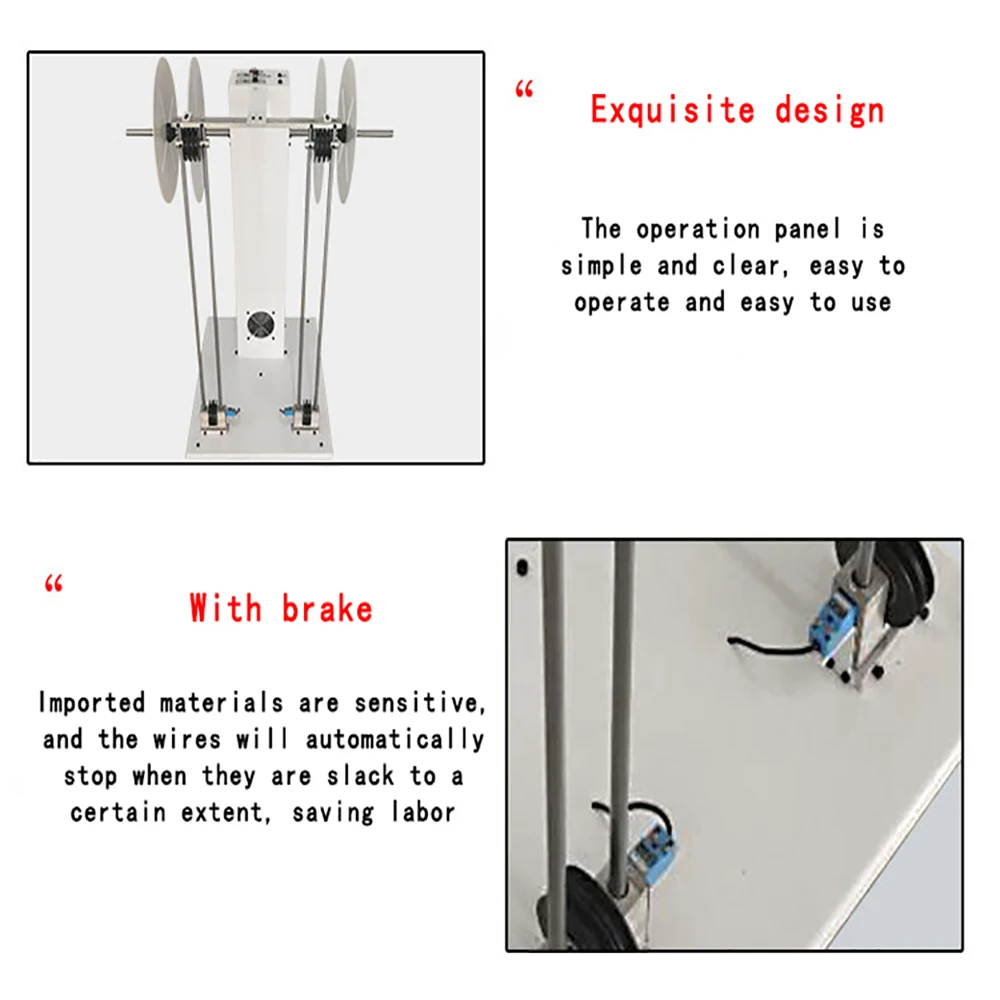 “ Exquisite design

The operation panel is simple and clear, easy to operate and easy to use

“ With brake

Imported materials are sensitive, and the wires will automatically stop when they are slack to a certain extent, saving labor