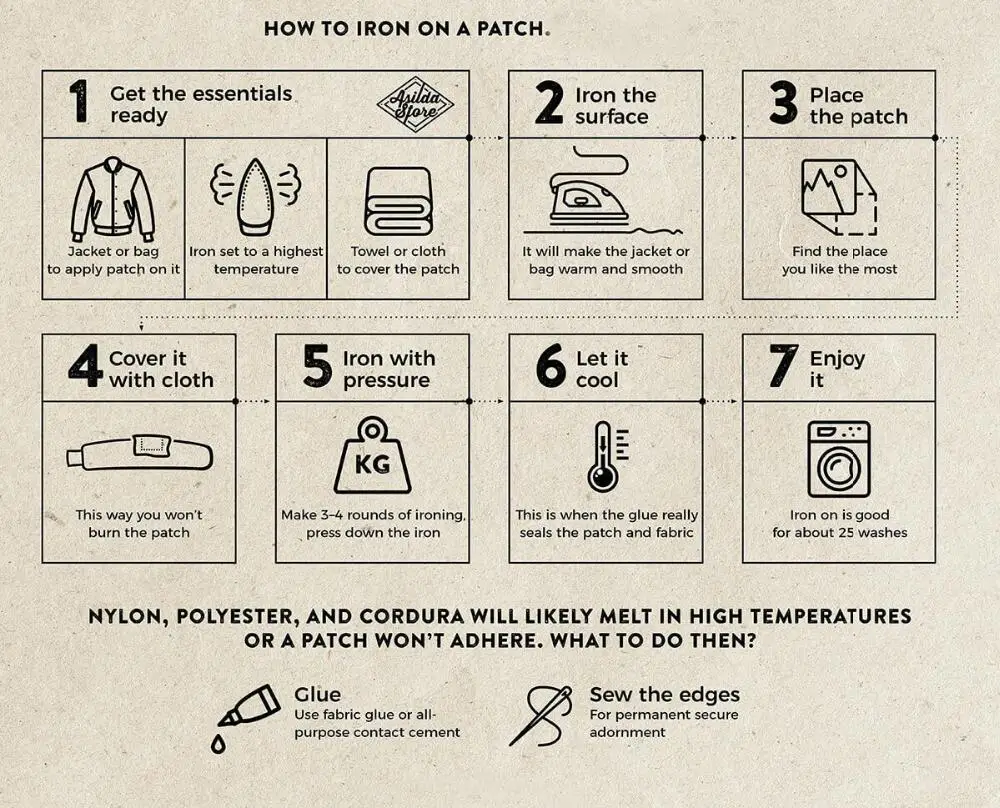 HOW TO IRON ON A PATCH.

1 Get the essentials ready

Asilda Store

Jacket or bag to apply patch on it

Iron set to a highest temperature

Towel or cloth to cover the patch

2 Iron the surface

It will make the jacket or bag warm and smooth

3 Place the patch

Find the place you like the most

4 Cover it with cloth

This way you won't burn the patch

5 Iron with pressure

KG

Make 3-4 rounds of ironing, press down the iron

6 Let it cool

This is when the glue really seals the patch and fabric

7 Enjoy it

Iron on is good for about 25 washes

NYLON, POLYESTER, AND CORDURA WILL LIKELY MELT IN HIGH TEMPERATURES OR A PATCH WON'T ADHERE. WHAT TO DO THEN?

Glue
Use fabric glue or all-purpose contact cement

Sew the edges
For permanent secure adornment