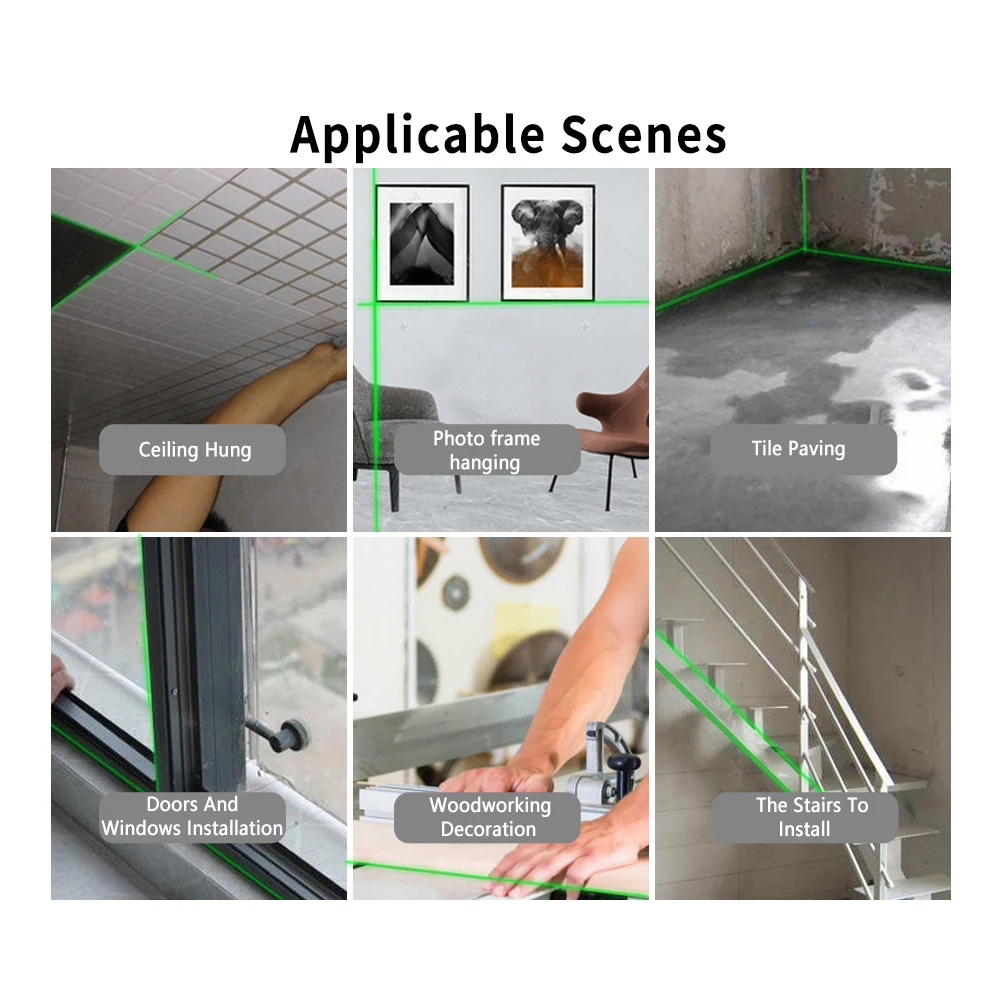 Applicable Scenes

Ceiling Hung

Photo frame hanging

Tile Paving

Doors And Windows Installation

Woodworking Decoration

The Stairs To Install