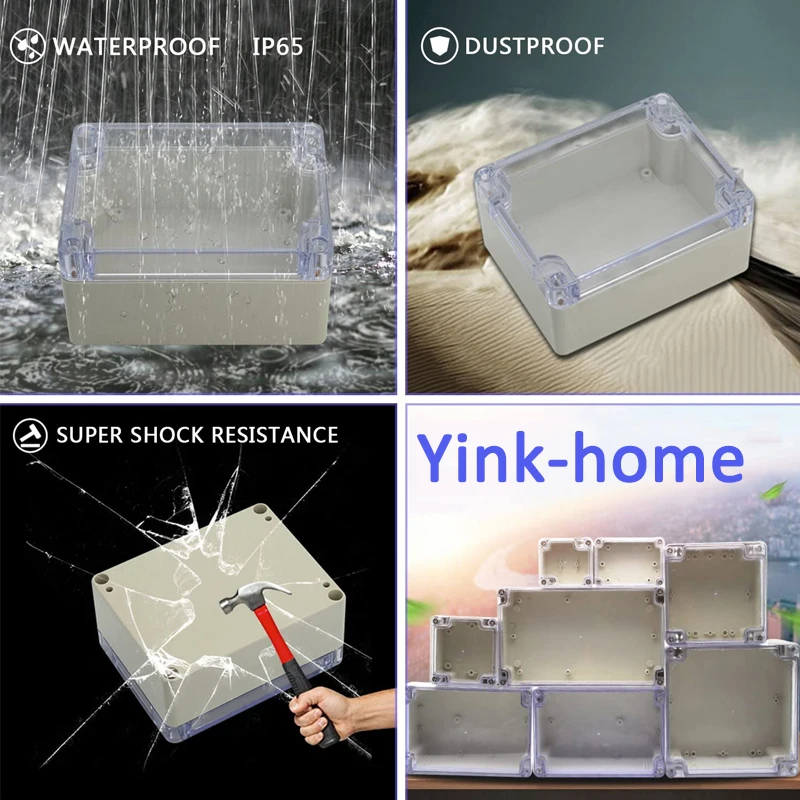 WATERPROOF IP65

DUSTPROOF

SUPER SHOCK RESISTANCE

Yink-home