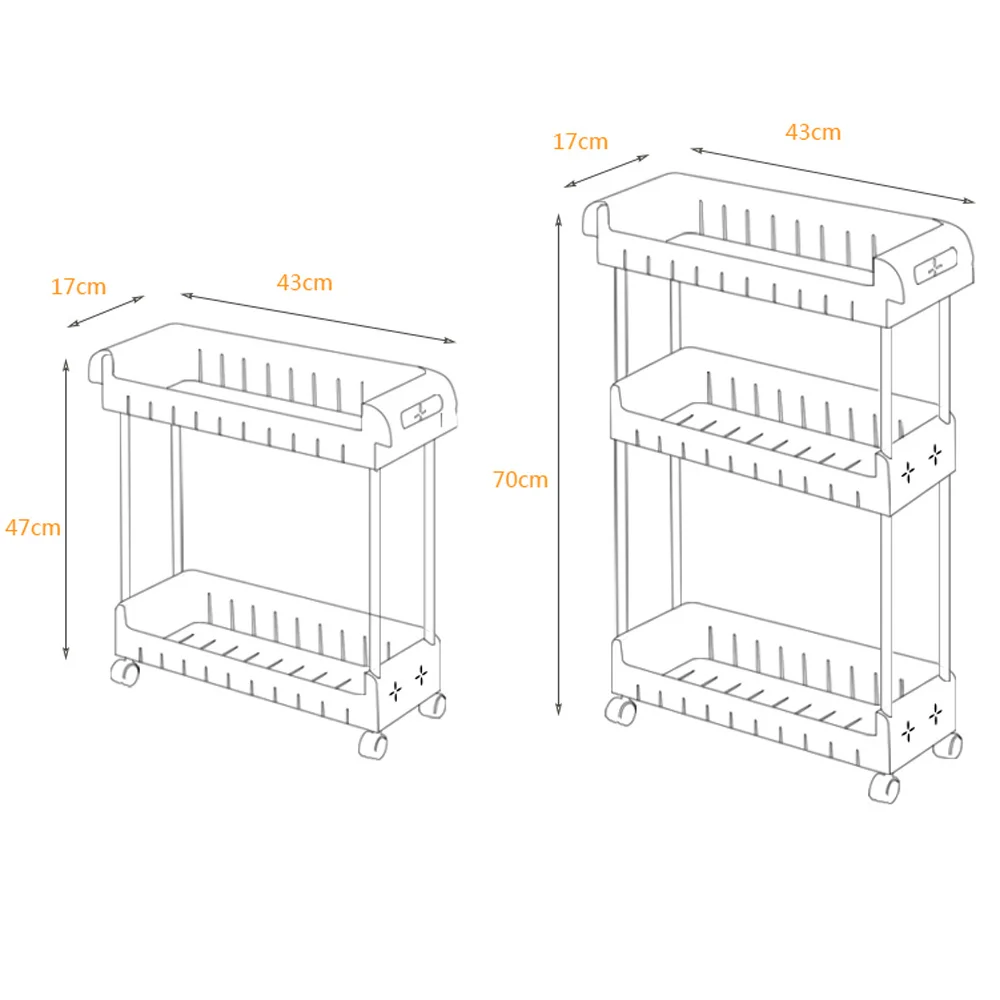 17cm
43cm
47cm

17cm
43cm
70cm