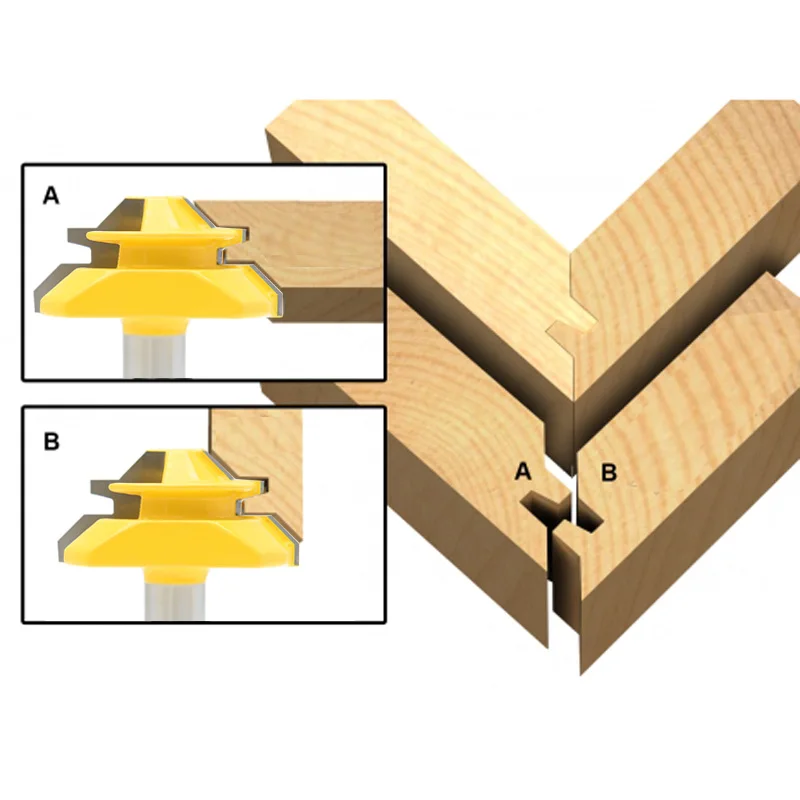 A

B

A B