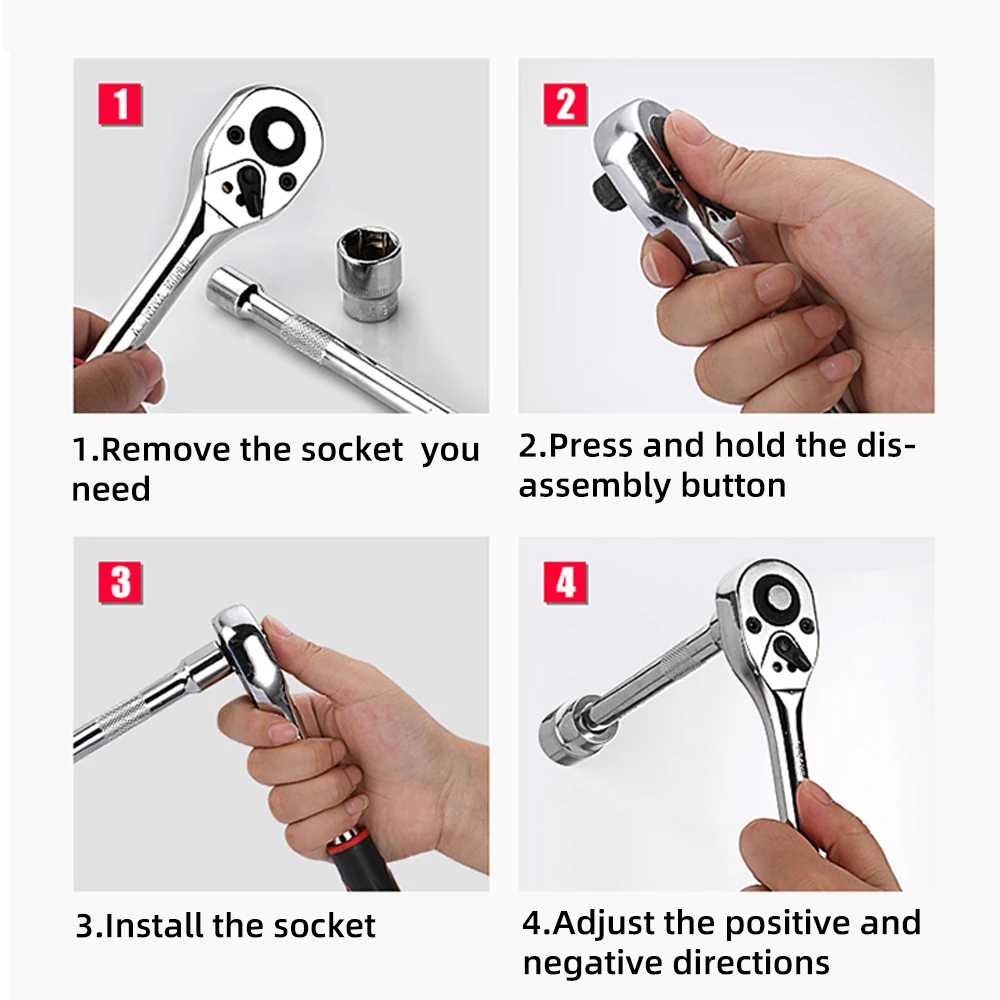 1

1.Remove the socket you need

2

2.Press and hold the disassembly button

3

3.Install the socket

4

4.Adjust the positive and negative directions