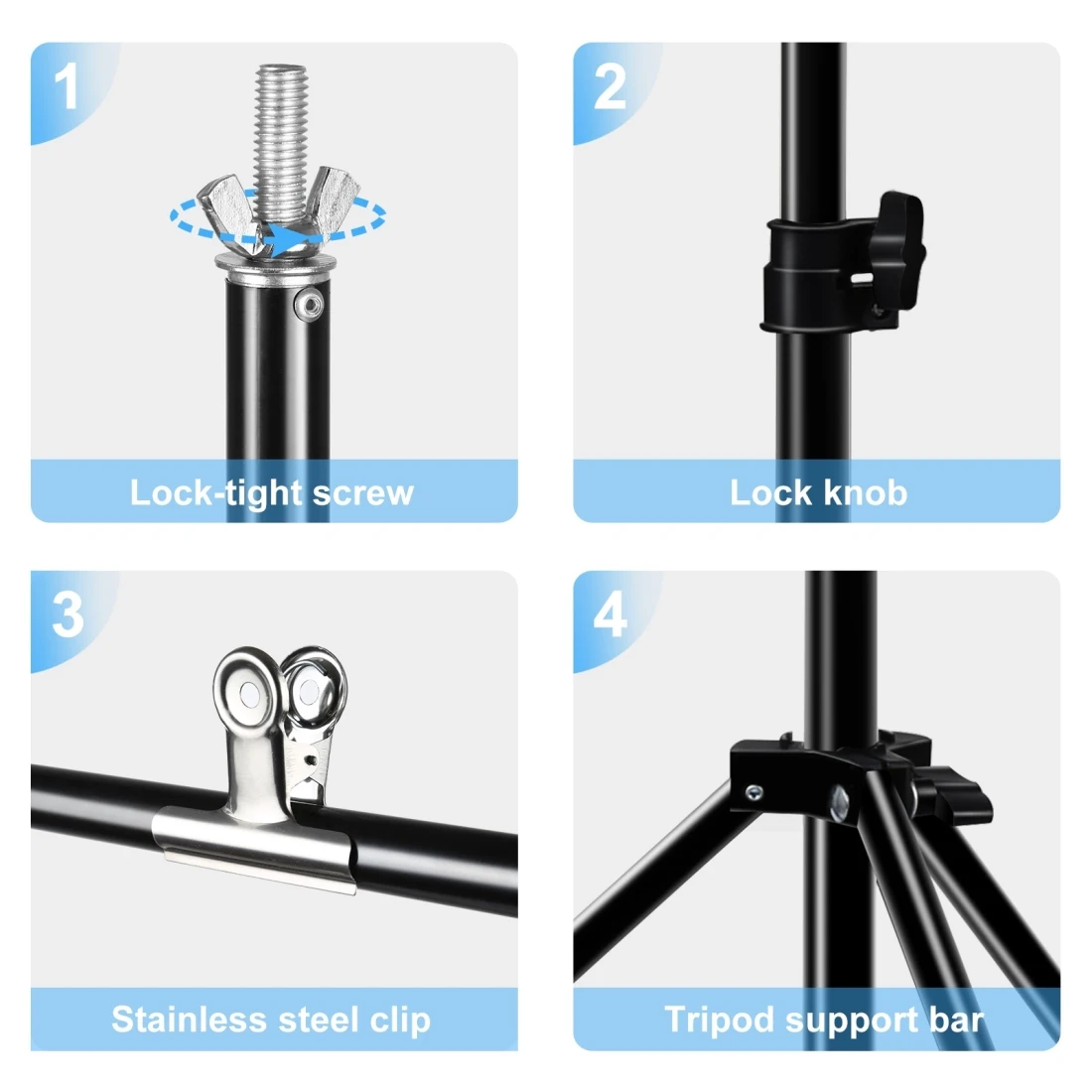 1

Lock-tight screw

2

Lock knob

3

Stainless steel clip

4

Tripod support bar