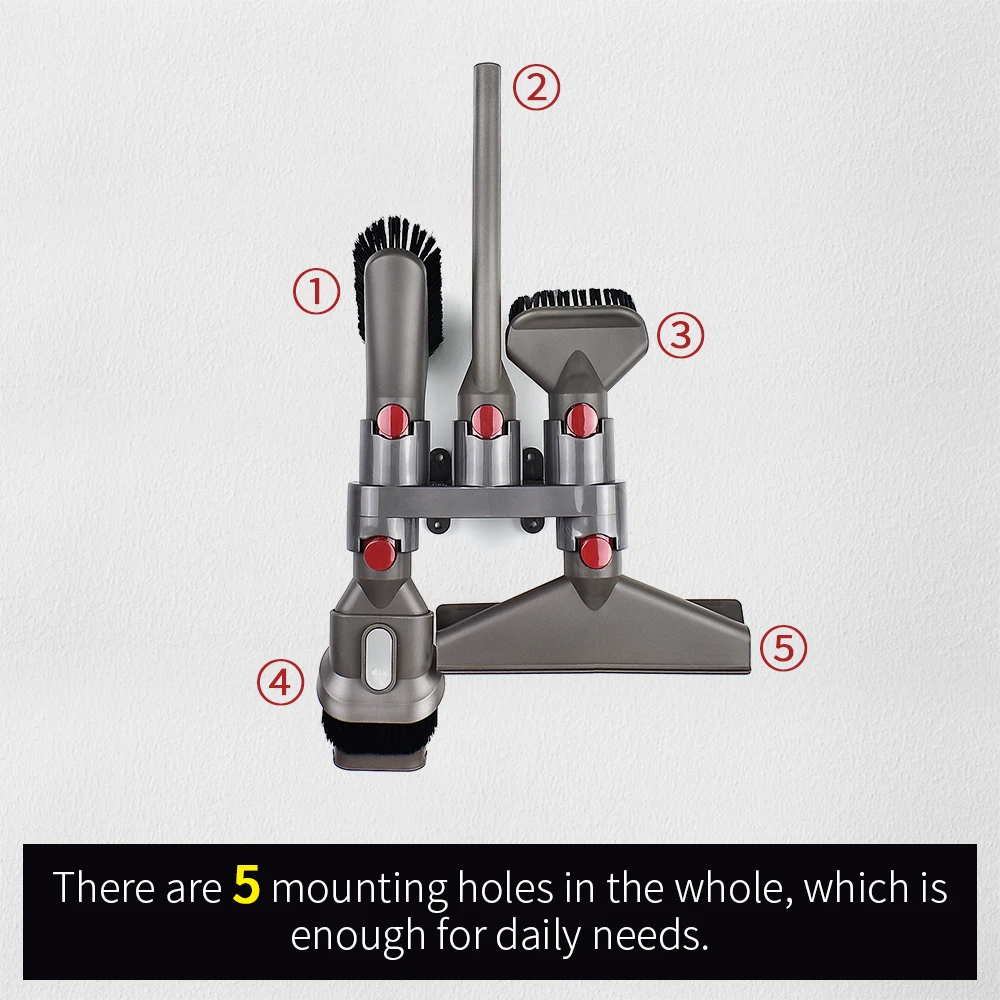 ②
①
③
④
⑤

There are 5 mounting holes in the whole, which is enough for daily needs.