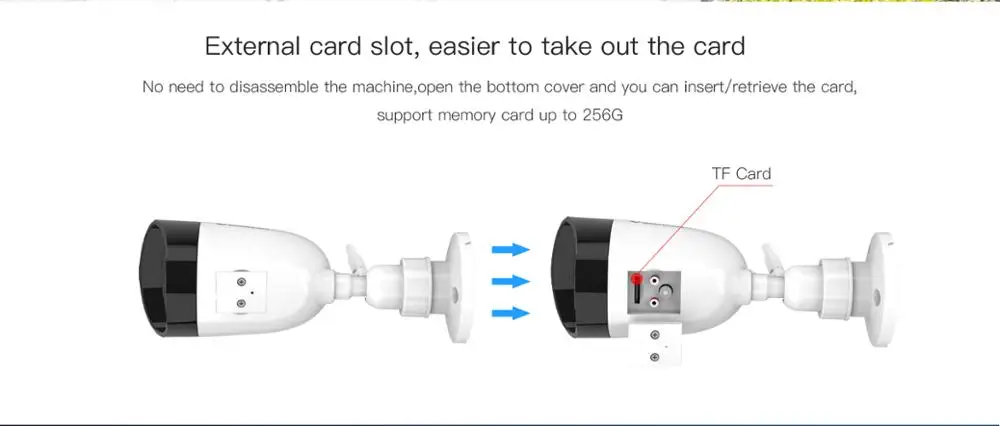 External card slot, easier to take out the card

No need to disassemble the machine,open the bottom cover and you can insert/retrieve the card, support memory card up to 256G

TF Card