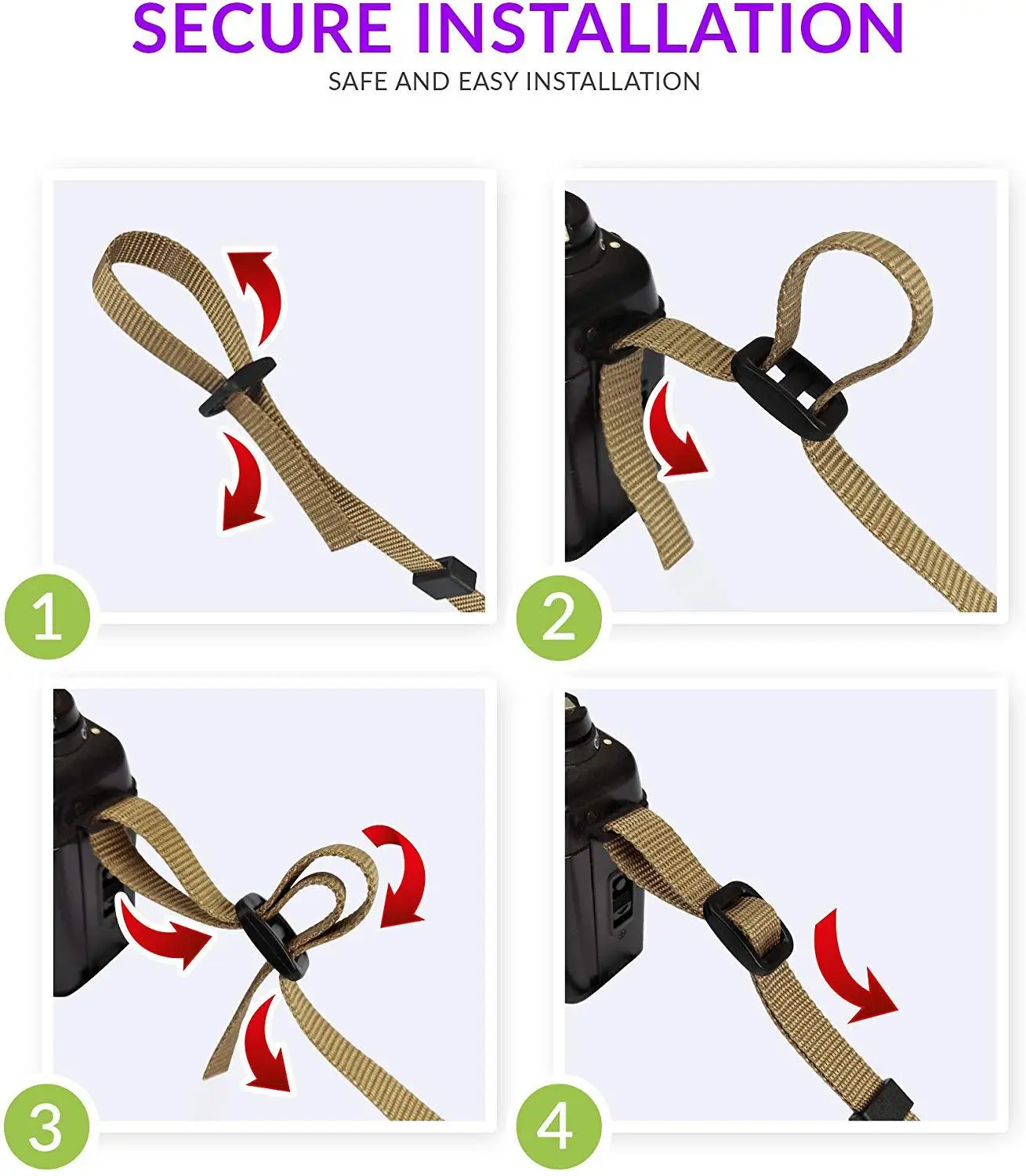 SECURE INSTALLATION
SAFE AND EASY INSTALLATION

1

2

3

4