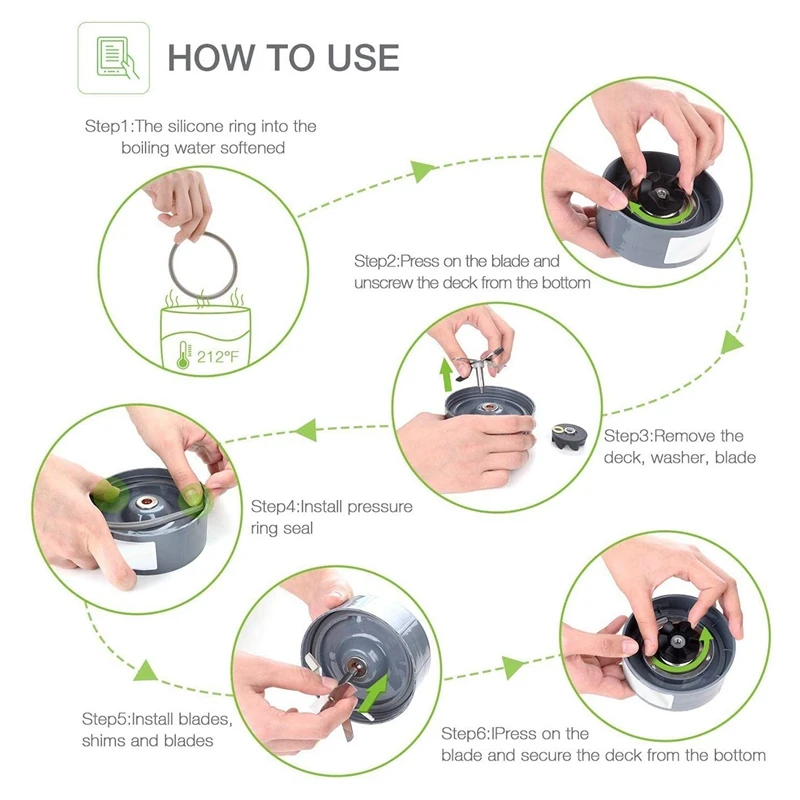 HOW TO USE

Step1:The silicone ring into the boiling water softened

212°F

Step2:Press on the blade and unscrew the deck from the bottom

Step3:Remove the deck, washer, blade

Step4:Install pressure ring seal

Step5:Install blades, shims and blades

Step6:IPress on the blade and secure the deck from the bottom