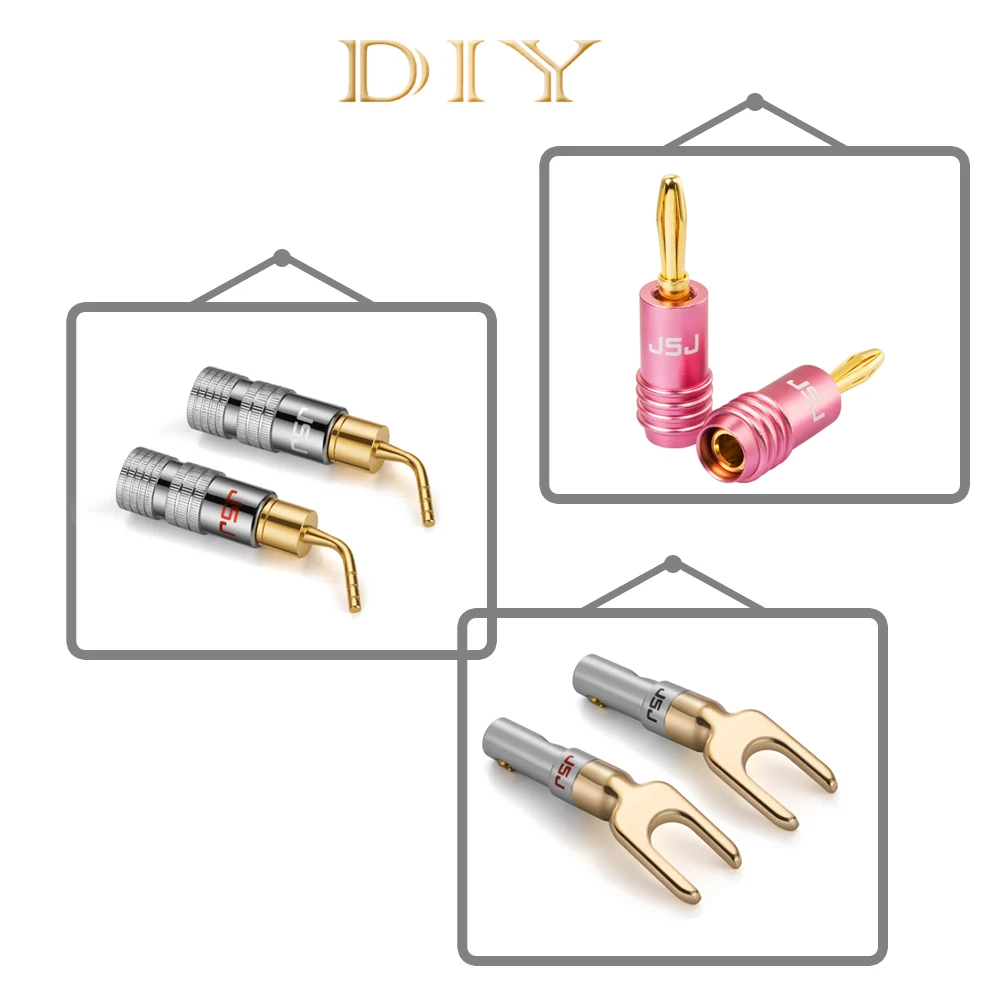 DIY

JSJ
JSJ

JSJ
JSJ

JSJ
JSJ