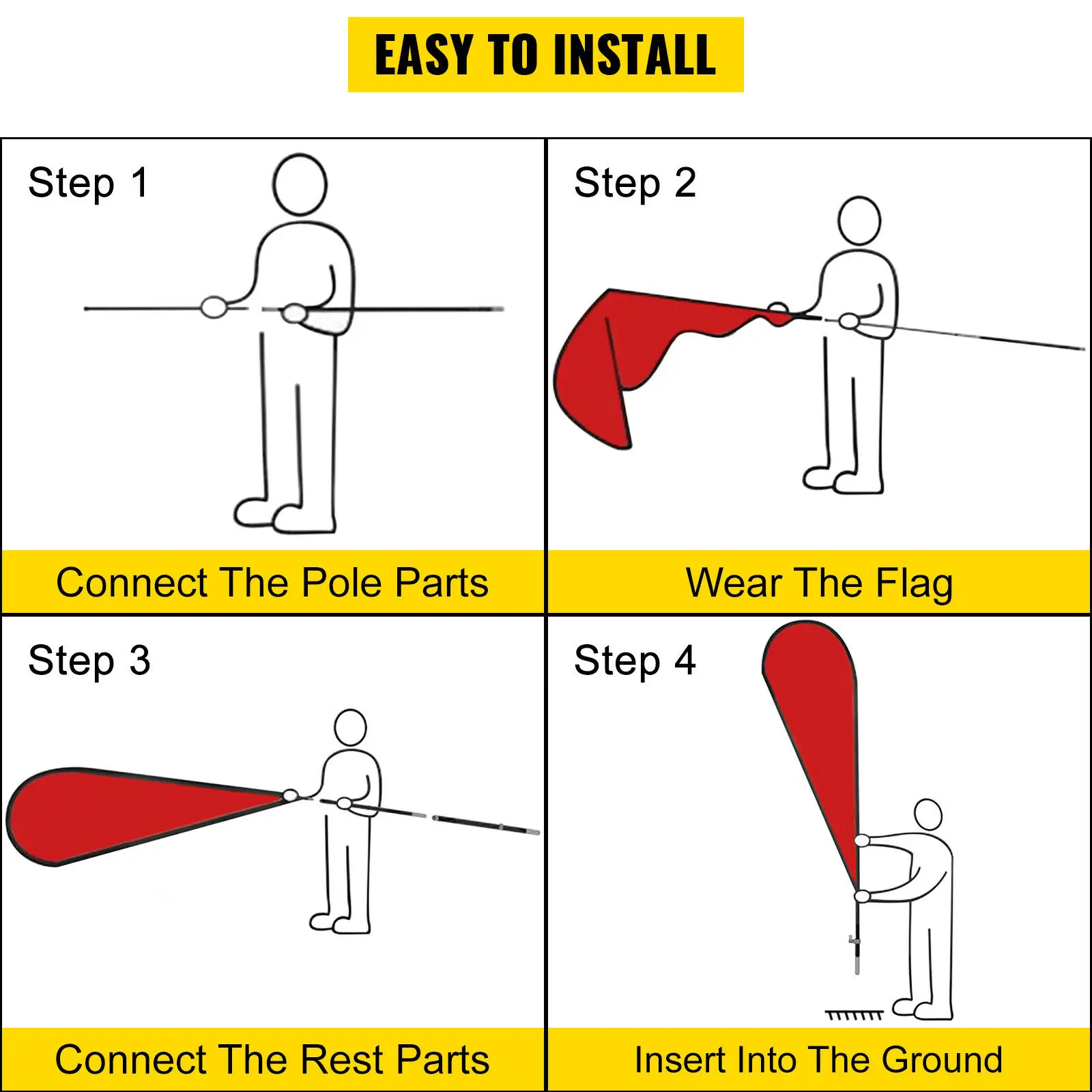 EASY TO INSTALL

Step 1

Connect The Pole Parts

Step 2

Wear The Flag

Step 3

Connect The Rest Parts

Step 4

Insert Into The Ground