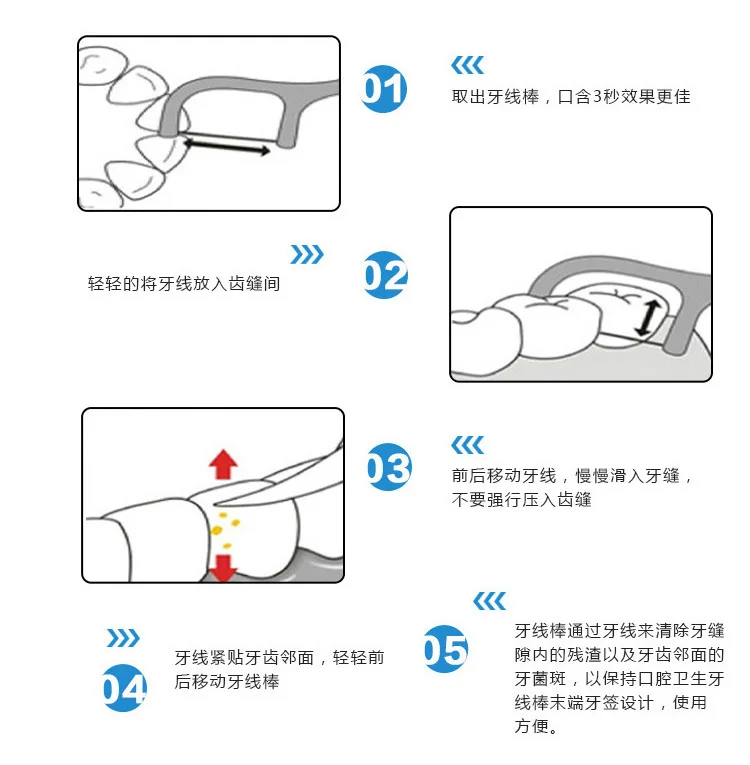 01

取出牙线棒，口含3秒效果更佳

02

轻轻的将牙线放入齿缝间

03

前后移动牙线，慢慢滑入牙缝，不要强行压入齿缝

04

牙线紧贴牙齿邻面，轻轻前后移动牙线棒

05

牙线棒通过牙线来清除牙缝隙内的残渣以及牙齿邻面的牙菌斑，以保持口腔卫生牙线棒末端牙签设计，使用方便。