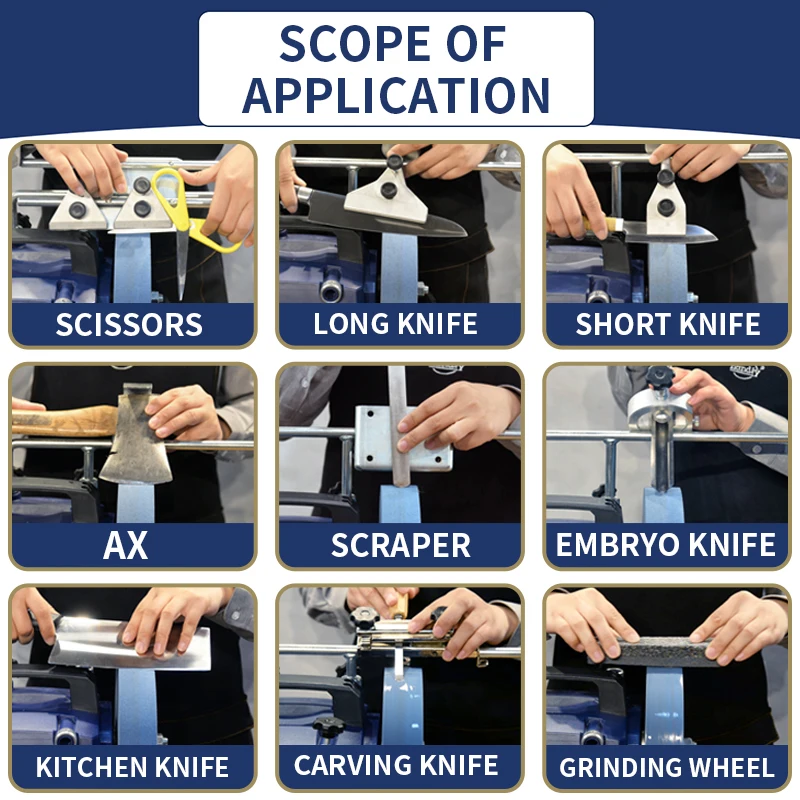 SCOPE OF APPLICATION

SCISSORS

LONG KNIFE

SHORT KNIFE

AX

SCRAPER

EMBRYO KNIFE

KITCHEN KNIFE

CARVING KNIFE

GRINDING WHEEL