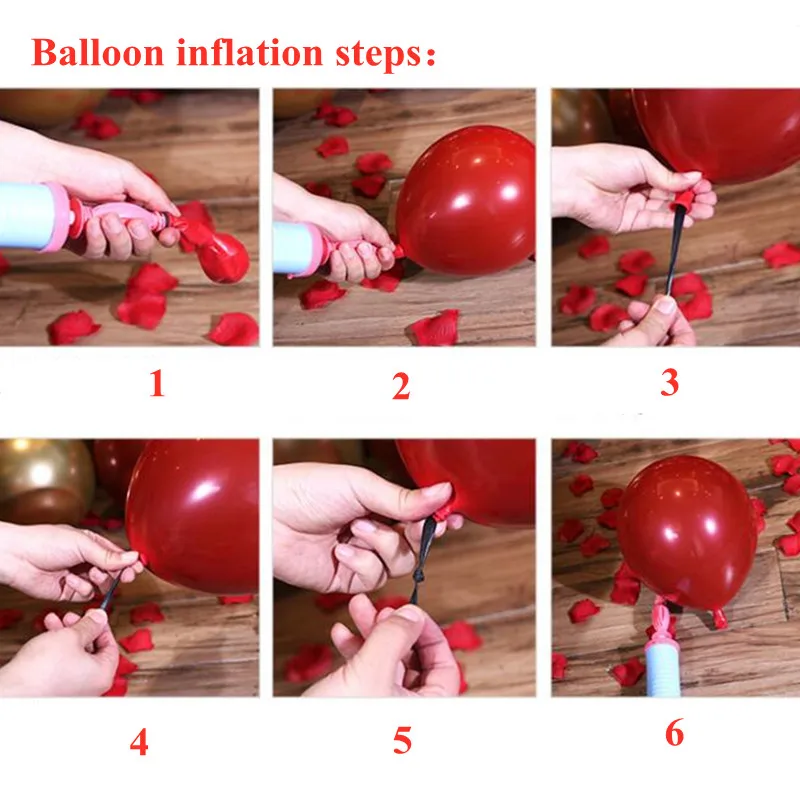 Balloon inflation steps:

1

2

3

4

5

6