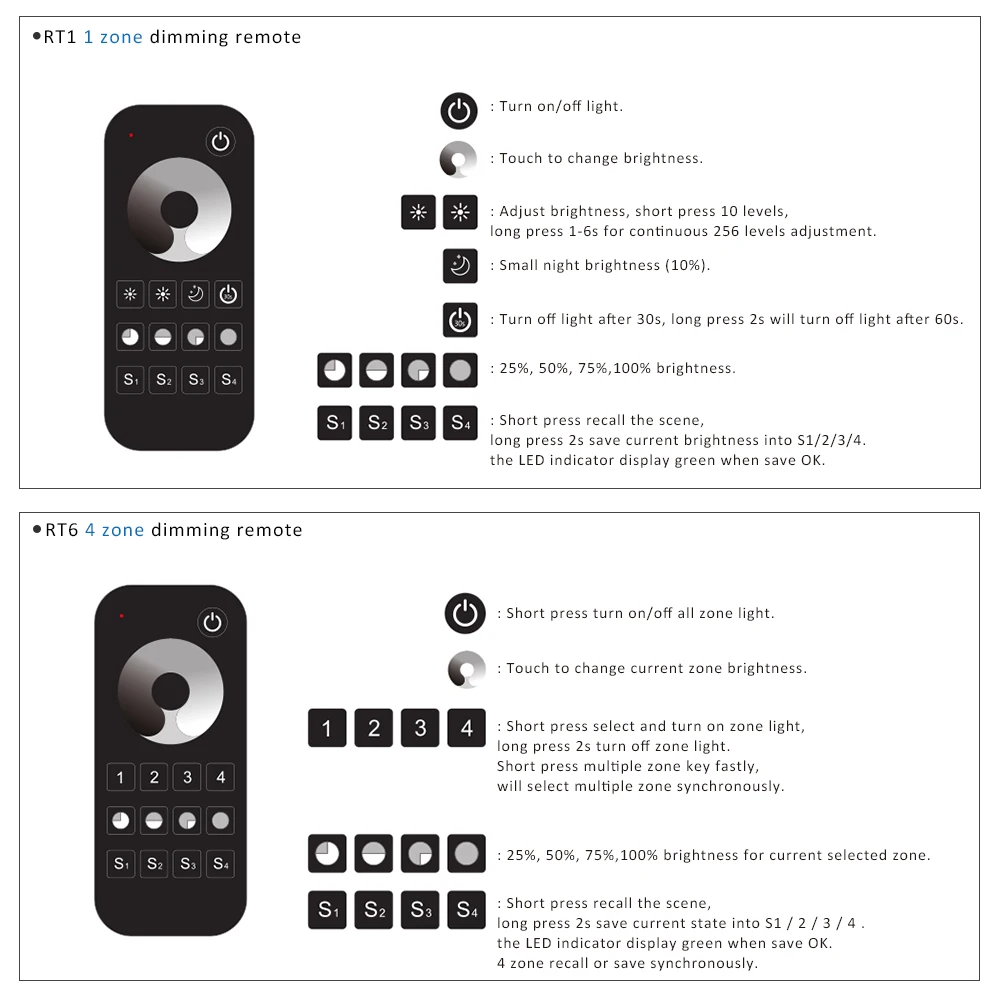 •RT1 1 zone dimming remote

30s

S1 S2 S3 S4

: Turn on/off light.

: Touch to change brightness.

: Adjust brightness, short press 10 levels, long press 1-6s for continuous 256 levels adjustment.

: Small night brightness (10%).

30s : Turn off light after 30s, long press 2s will turn off light after 60s.

: 25%, 50%, 75%,100% brightness.

S1 S2 S3 S4 : Short press recall the scene, long press 2s save current brightness into S1/2/3/4. the LED indicator display green when save OK.

•RT6 4 zone dimming remote

1 2 3 4

S1 S2 S3 S4

: Short press turn on/off all zone light.

: Touch to change current zone brightness.

1 2 3 4 : Short press select and turn on zone light, long press 2s turn off zone light. Short press multiple zone key fastly, will select multiple zone synchronously.

: 25%, 50%, 75%,100% brightness for current selected zone.

S1 S2 S3 S4 : Short press recall the scene, long press 2s save current state into S1 / 2 / 3 / 4 . the LED indicator display green when save OK. 4 zone recall or save synchronously.