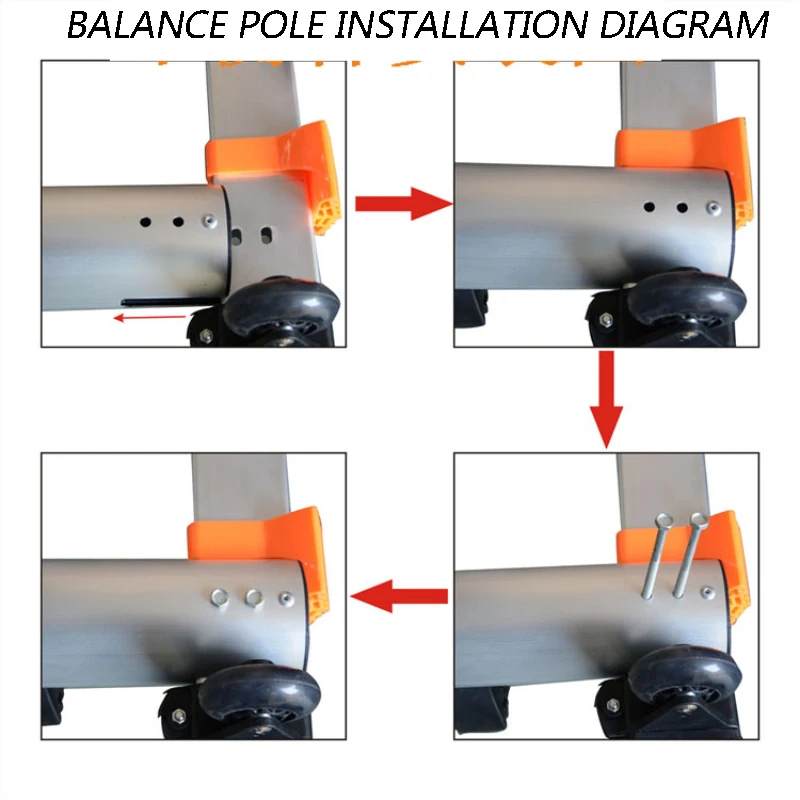 BALANCE POLE INSTALLATION DIAGRAM