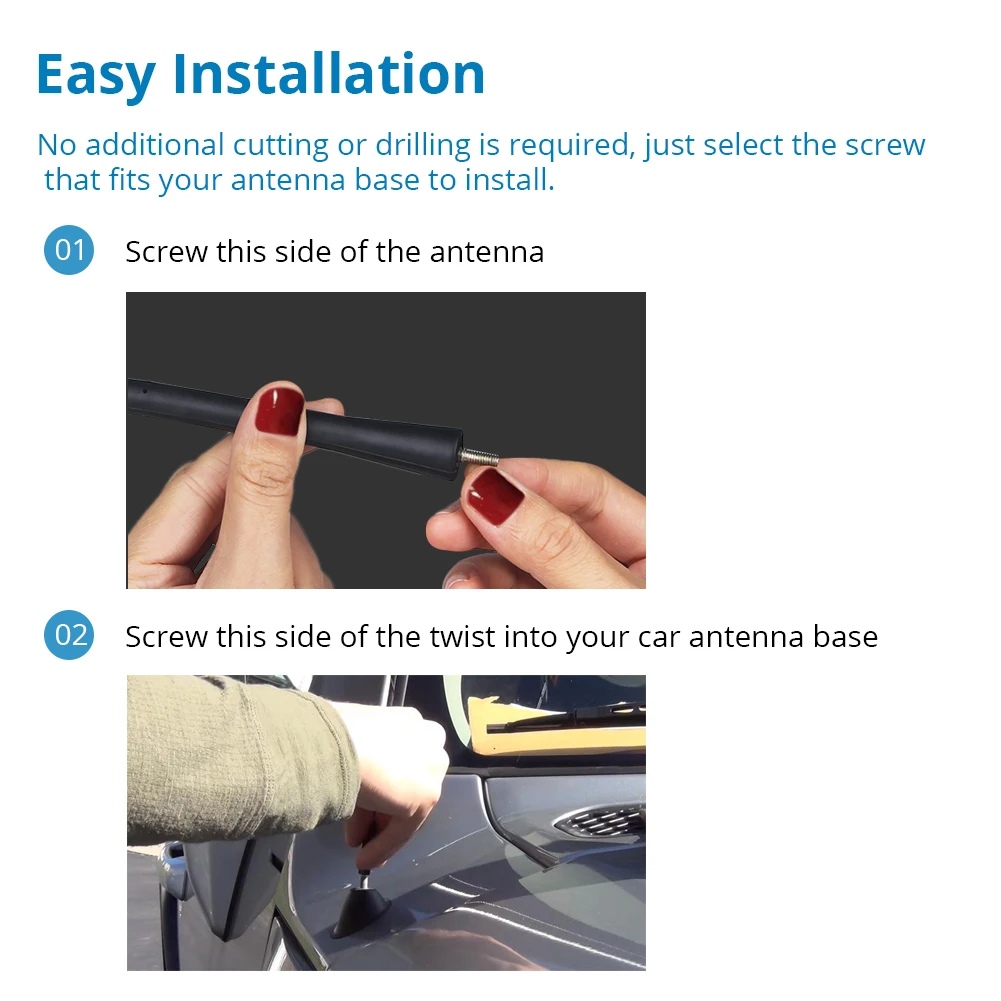 Easy Installation

No additional cutting or drilling is required, just select the screw that fits your antenna base to install.

01 Screw this side of the antenna

02 Screw this side of the twist into your car antenna base