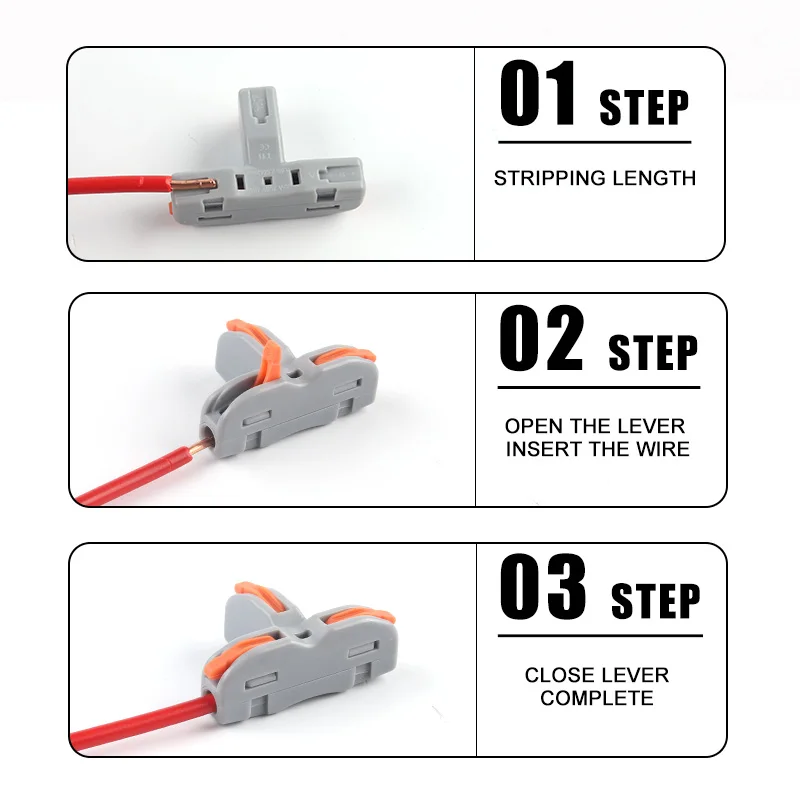 01 STEP

STRIPPING LENGTH

02 STEP

OPEN THE LEVER
INSERT THE WIRE

03 STEP

CLOSE LEVER
COMPLETE