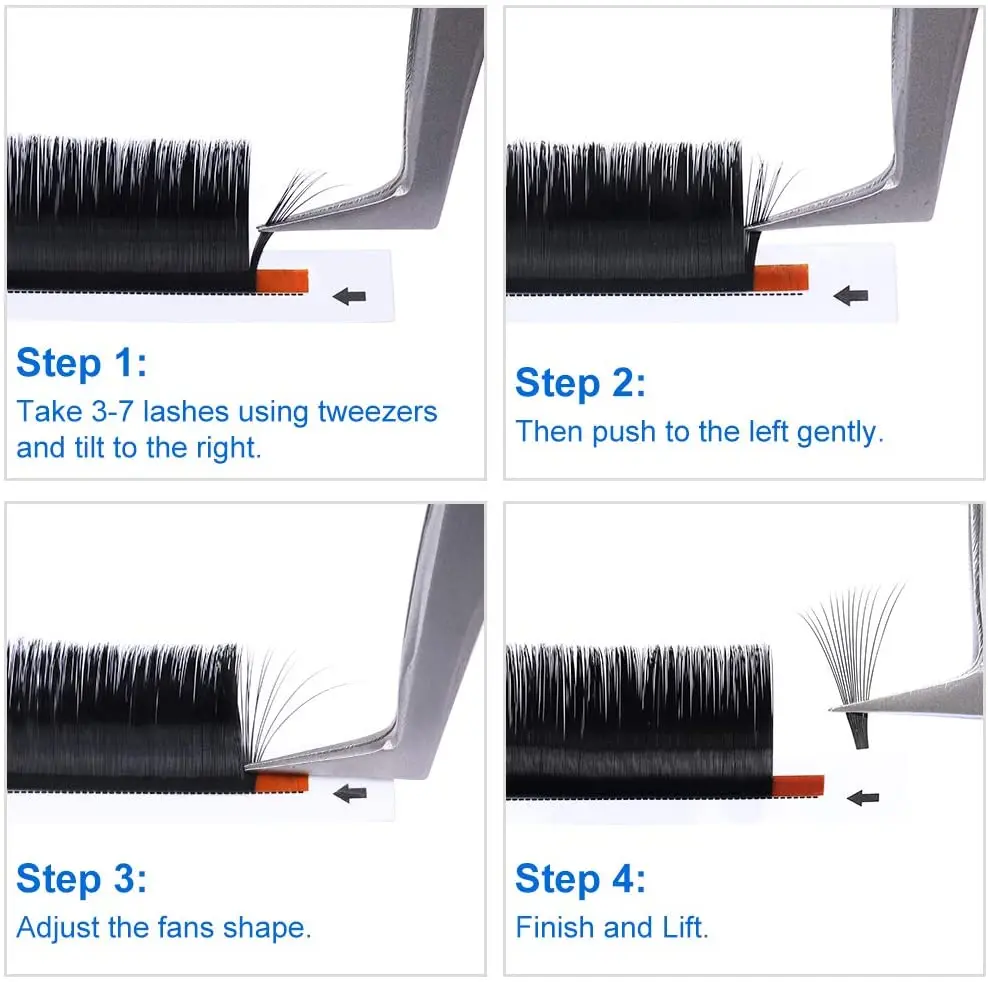 Step 1:
Take 3-7 lashes using tweezers and tilt to the right.

Step 2:
Then push to the left gently.

Step 3:
Adjust the fans shape.

Step 4:
Finish and Lift.