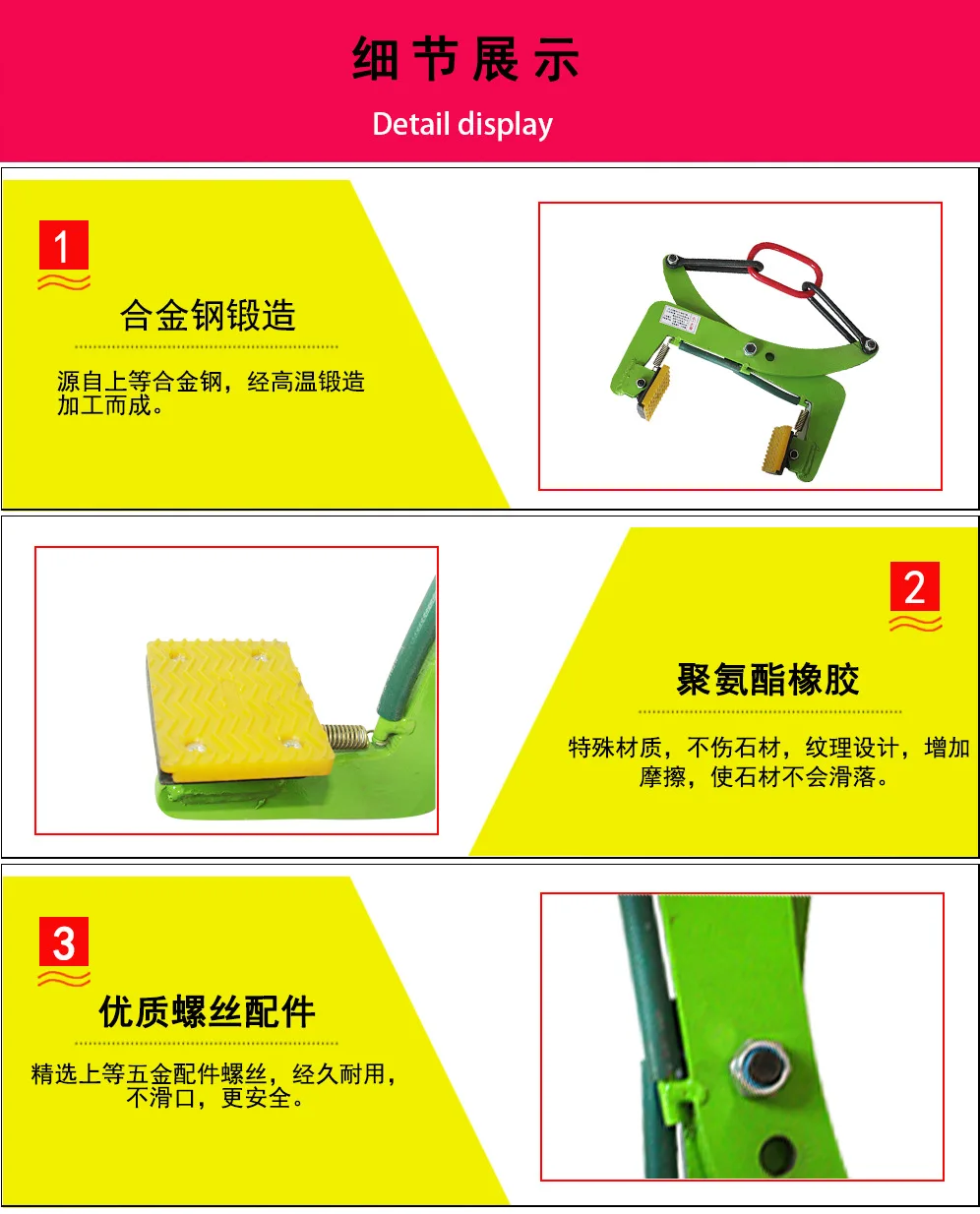 细节展示

Detail display

1

合金钢锻造

源自上等合金钢，经高温锻造加工而成。

2

聚氨酯橡胶

特殊材质，不伤石材，纹理设计，增加摩擦，使石材不会滑落。

3

优质螺丝配件

精选上等五金配件螺丝，经久耐用，不滑口，更安全。