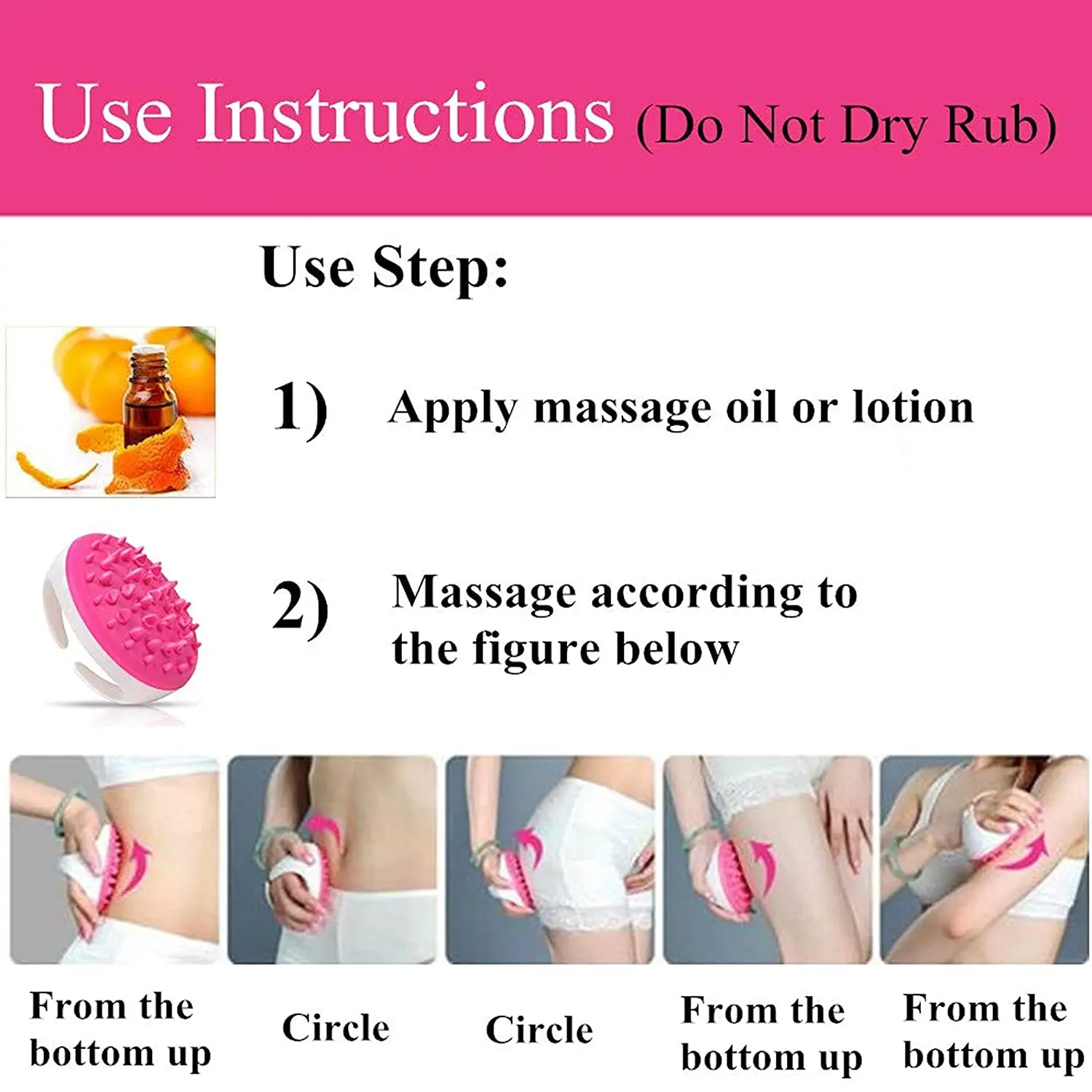 Use Instructions (Do Not Dry Rub)

Use Step:

1) Apply massage oil or lotion

2) Massage according to the figure below

From the bottom up

Circle

Circle

From the bottom up

From the bottom up