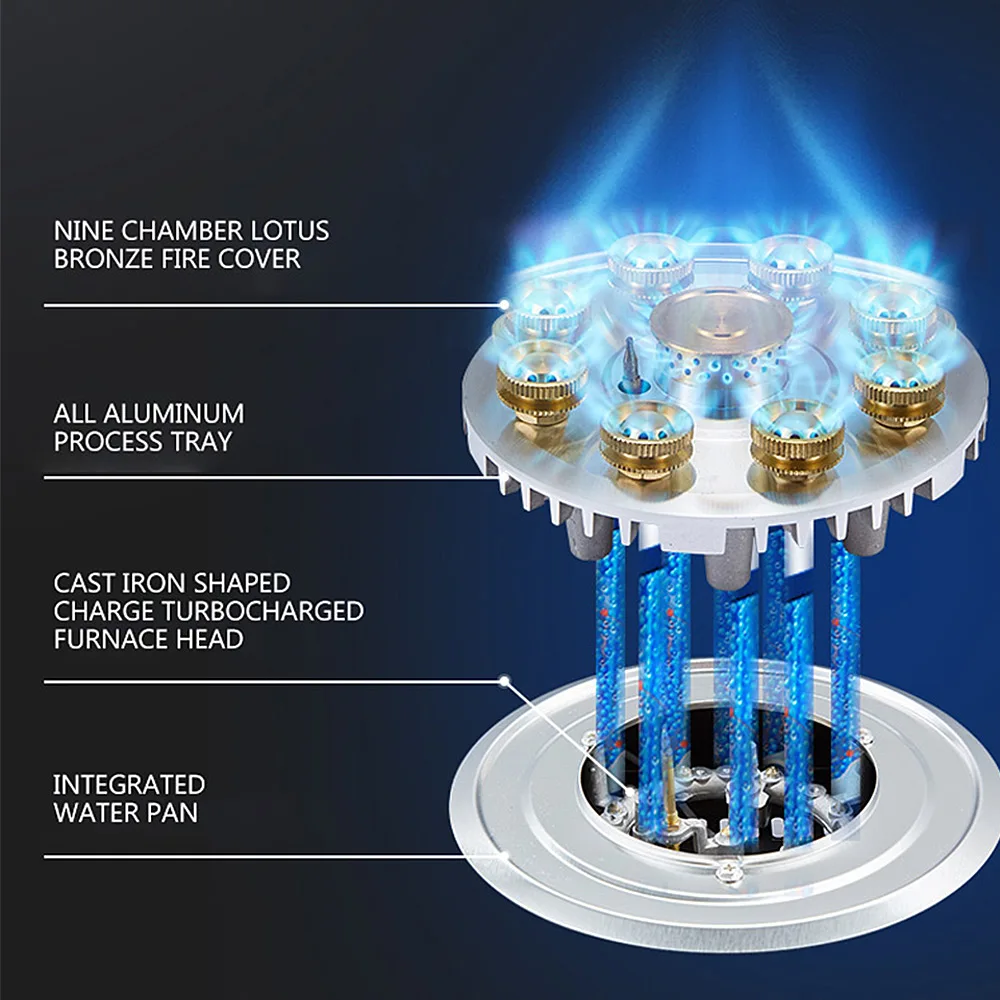 NINE CHAMBER LOTUS BRONZE FIRE COVER

ALL ALUMINUM PROCESS TRAY

CAST IRON SHAPED CHARGE TURBOCHARGED FURNACE HEAD

INTEGRATED WATER PAN