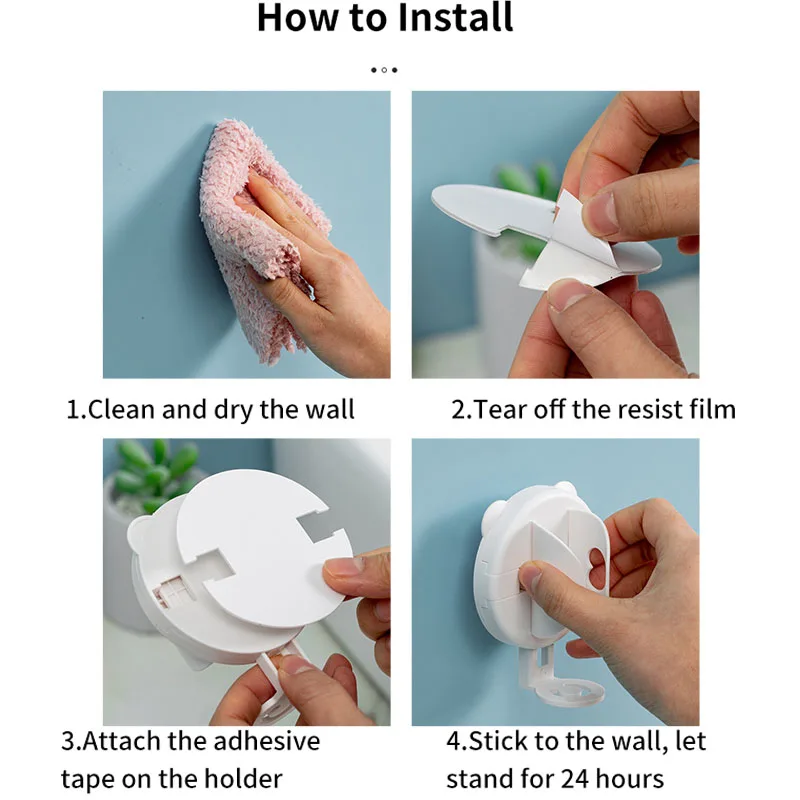 How to Install

1.Clean and dry the wall

2.Tear off the resist film

3.Attach the adhesive tape on the holder

4.Stick to the wall, let stand for 24 hours