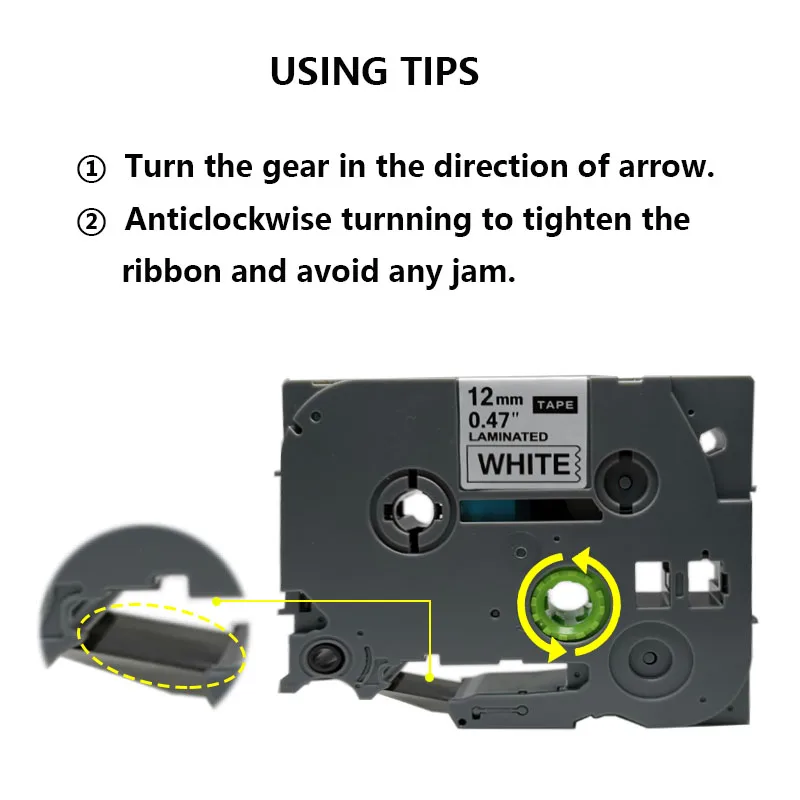 USING TIPS

① Turn the gear in the direction of arrow.

② Anticlockwise turnning to tighten the ribbon and avoid any jam.

12mm TAPE
0.47"
LAMINATED
WHITE