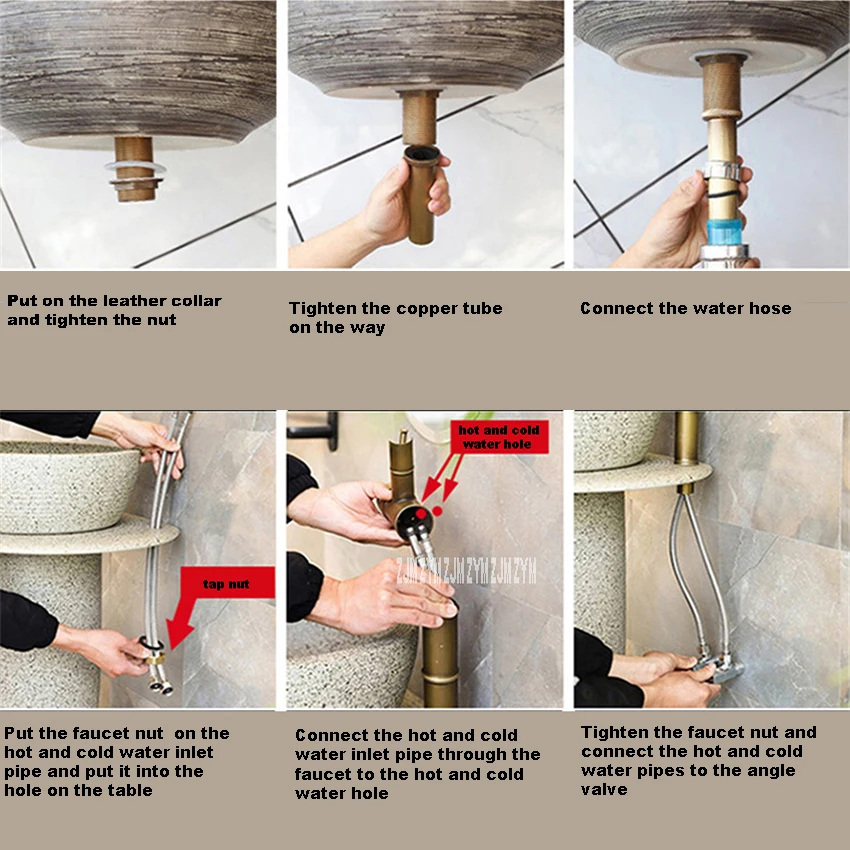 Put on the leather collar and tighten the nut

Tighten the copper tube on the way

Connect the water hose

tap nut

hot and cold water hole

ZJMZYMZJMZYMZJMZYM

Put the faucet nut on the hot and cold water inlet pipe and put it into the hole on the table

Connect the hot and cold water inlet pipe through the faucet to the hot and cold water hole

Tighten the faucet nut and connect the hot and cold water pipes to the angle valve