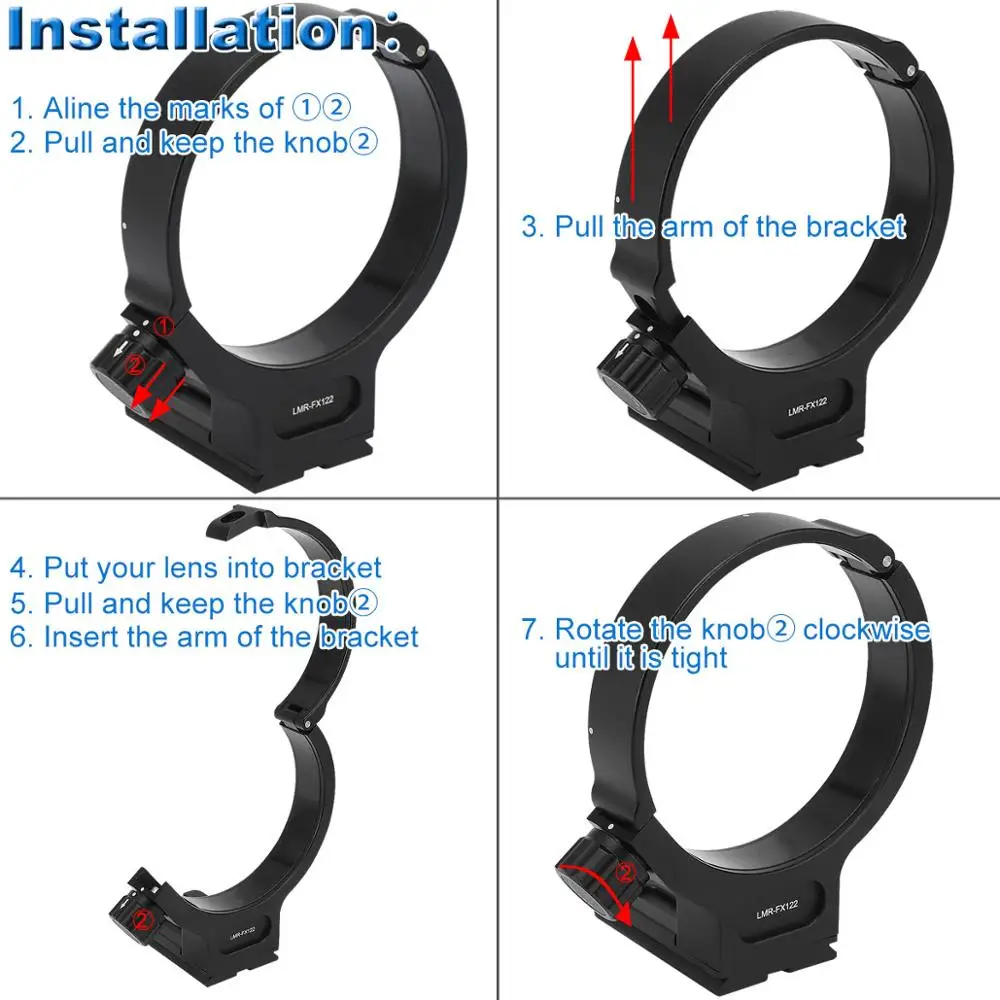 Installation:

1. Aline the marks of ①②
2. Pull and keep the knob②

①
②

LMR-FX122

3. Pull the arm of the bracket

LMR-FX122

4. Put your lens into bracket
5. Pull and keep the knob②
6. Insert the arm of the bracket

②

LMR-FX122

7. Rotate the knob② clockwise until it is tight

②

LMR-FX122