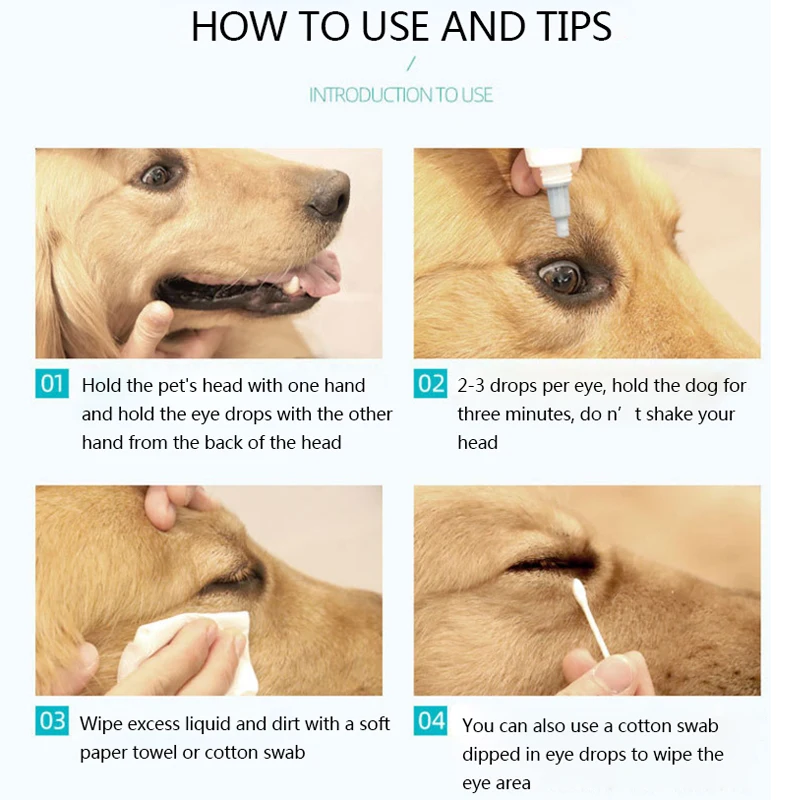 HOW TO USE AND TIPS

/

INTRODUCTION TO USE

01 Hold the pet's head with one hand and hold the eye drops with the other hand from the back of the head

02 2-3 drops per eye, hold the dog for three minutes, do n' t shake your head

03 Wipe excess liquid and dirt with a soft paper towel or cotton swab

04 You can also use a cotton swab dipped in eye drops to wipe the eye area