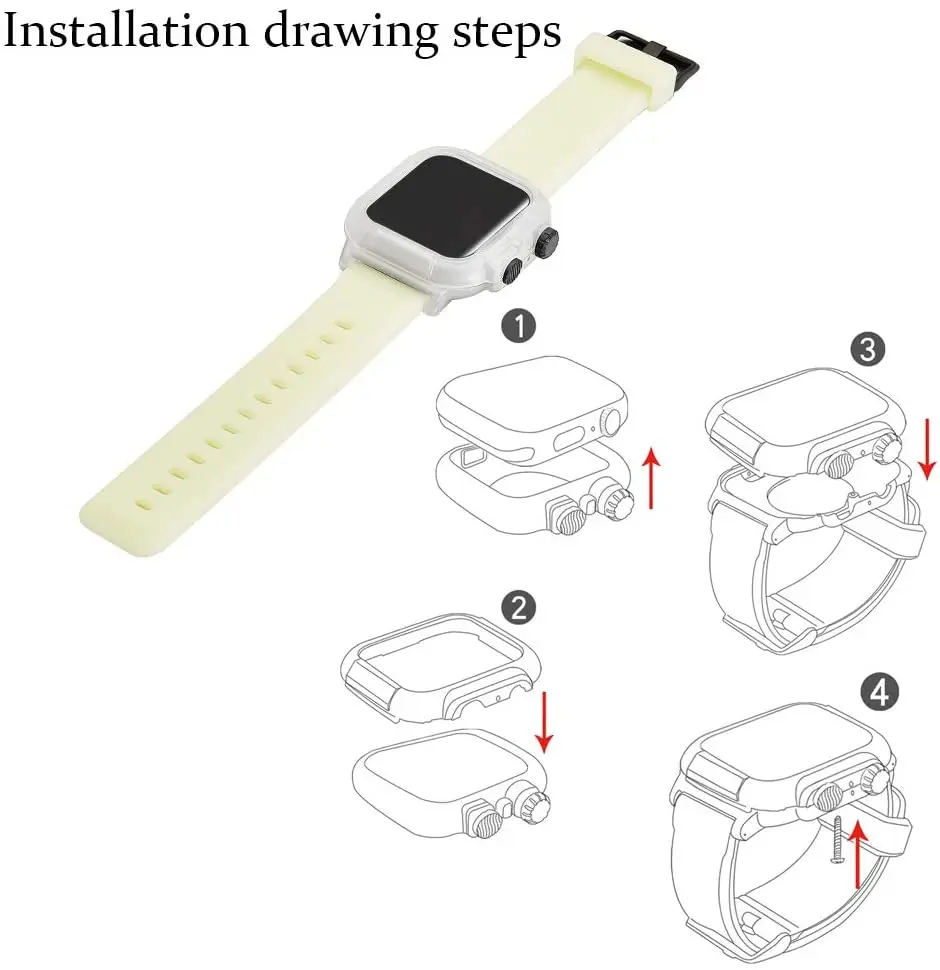 Installation drawing steps

1

3

2

4