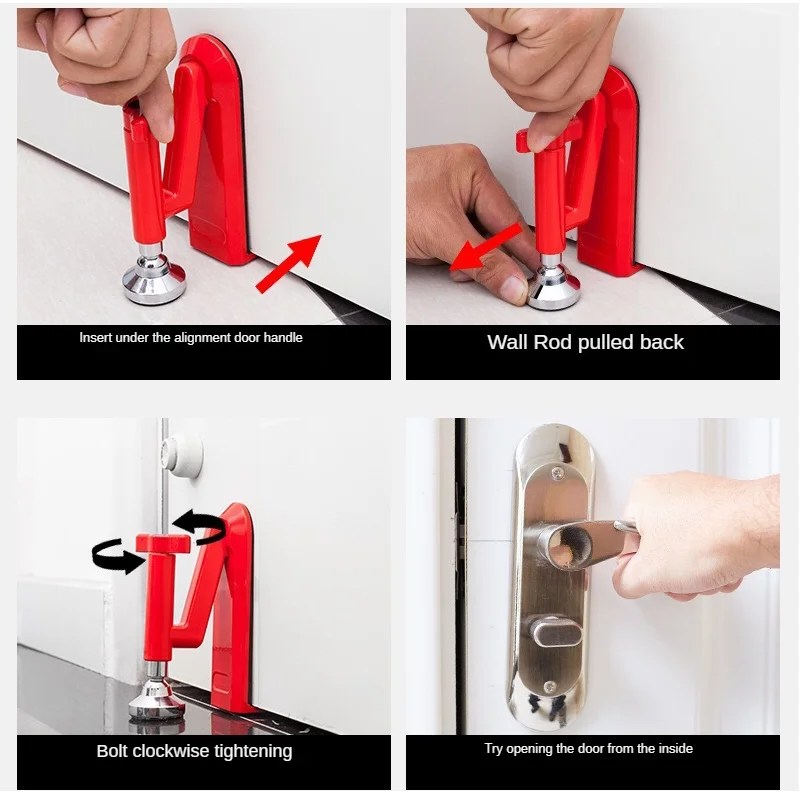 Insert under the alignment door handle

Wall Rod pulled back

Bolt clockwise tightening

Try opening the door from the inside