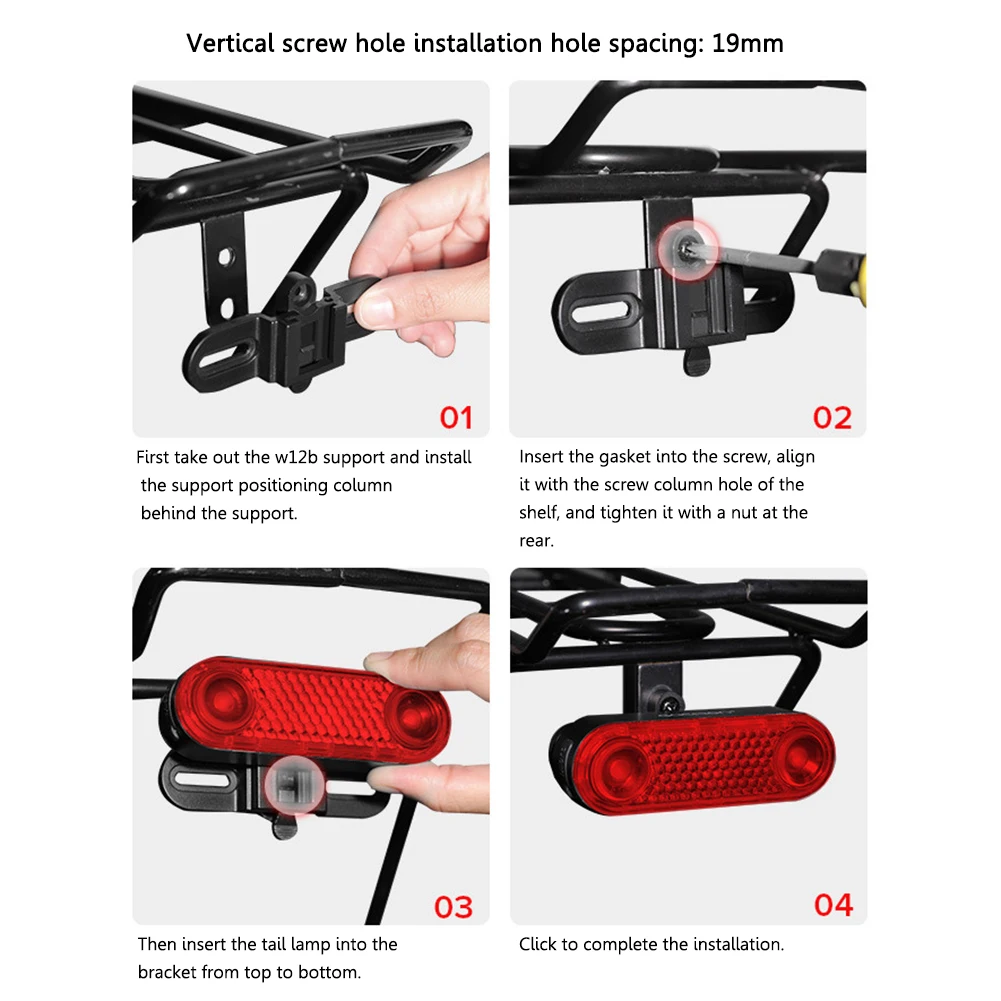 Vertical screw hole installation hole spacing: 19mm

01

First take out the w12b support and install the support positioning column behind the support.

02

Insert the gasket into the screw, align it with the screw column hole of the shelf, and tighten it with a nut at the rear.

03

Then insert the tail lamp into the bracket from top to bottom.

04

Click to complete the installation.