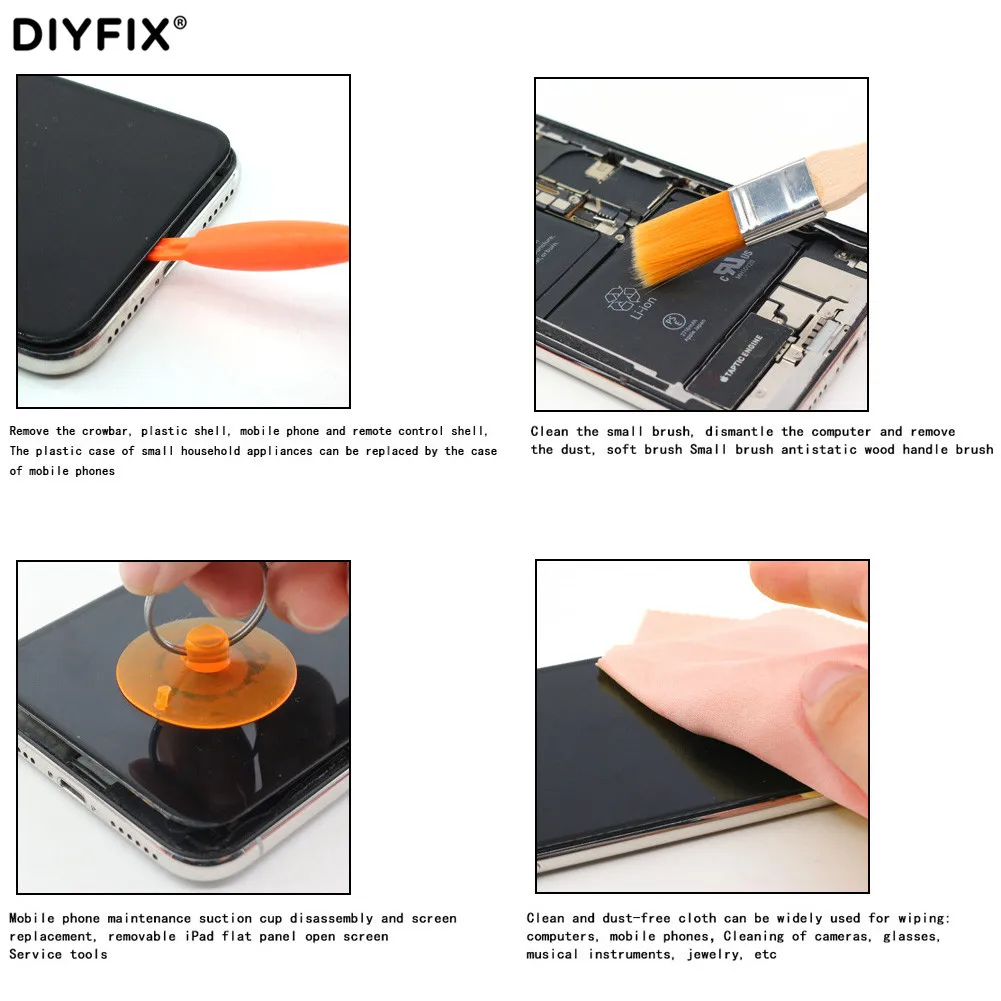 DIYFIX®

Li-ion

TAPTIC ENGINE

Remove the crowbar, plastic shell, mobile phone and remote control shell, The plastic case of small household appliances can be replaced by the case of mobile phones

Clean the small brush, dismantle the computer and remove the dust, soft brush Small brush antistatic wood handle brush

Mobile phone maintenance suction cup disassembly and screen replacement, removable iPad flat panel open screen Service tools

Clean and dust-free cloth can be widely used for wiping: computers, mobile phones, Cleaning of cameras, glasses, musical instruments, jewelry, etc