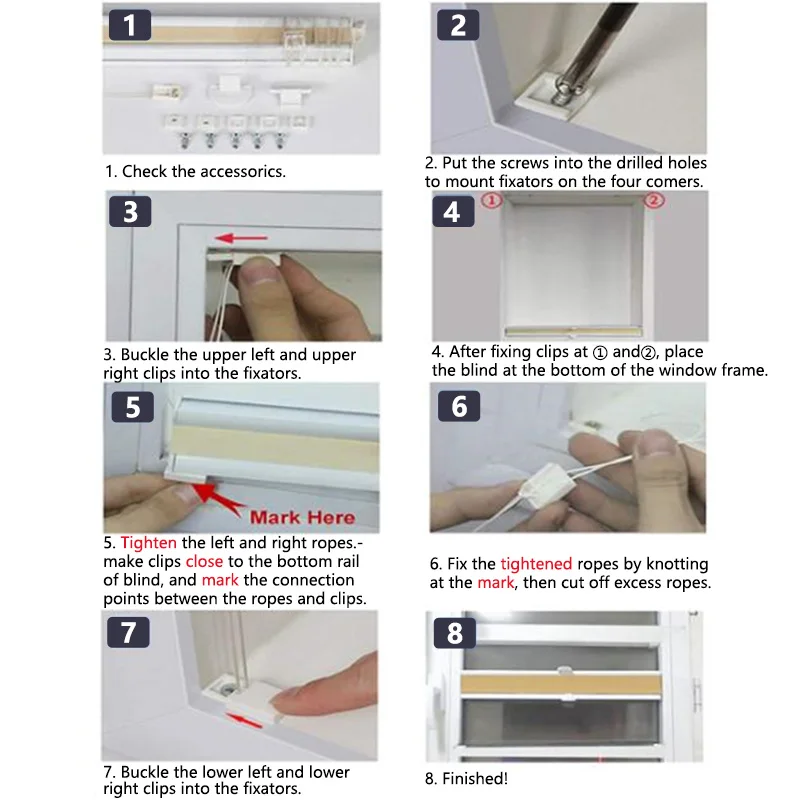 1

1. Check the accessorics.

2

2. Put the screws into the drilled holes to mount fixators on the four comers.

3

3. Buckle the upper left and upper right clips into the fixators.

4

①

②

4. After fixing clips at ① and②, place the blind at the bottom of the window frame.

5

Mark Here

5. Tighten the left and right ropes.- make clips close to the bottom rail of blind, and mark the connection points between the ropes and clips.

6

6. Fix the tightened ropes by knotting at the mark, then cut off excess ropes.

7

7. Buckle the lower left and lower right clips into the fixators.

8

8. Finished!