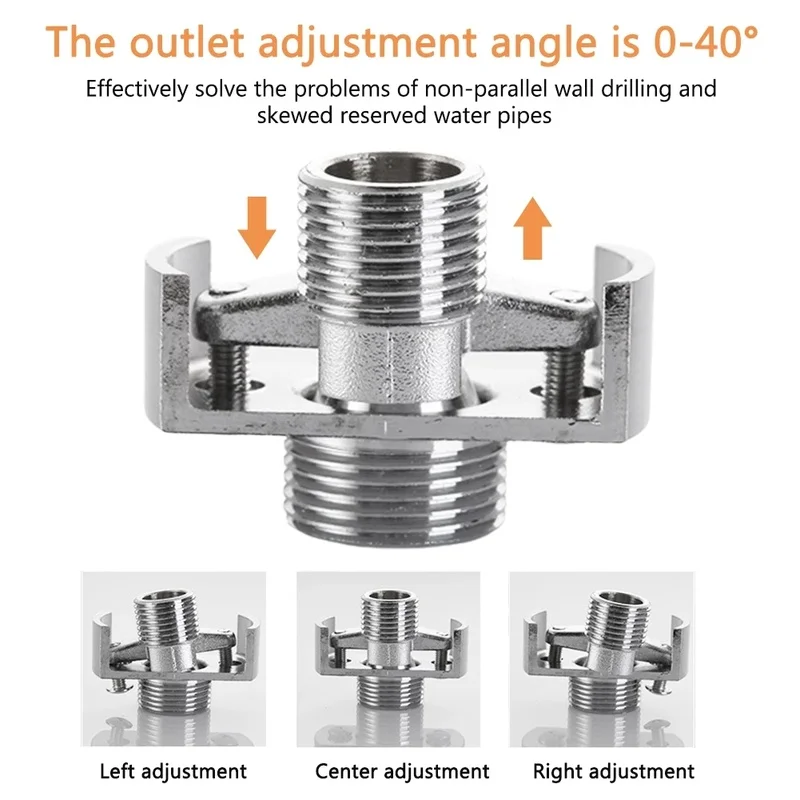 The outlet adjustment angle is 0-40°

Effectively solve the problems of non-parallel wall drilling and skewed reserved water pipes

Left adjustment

Center adjustment

Right adjustment